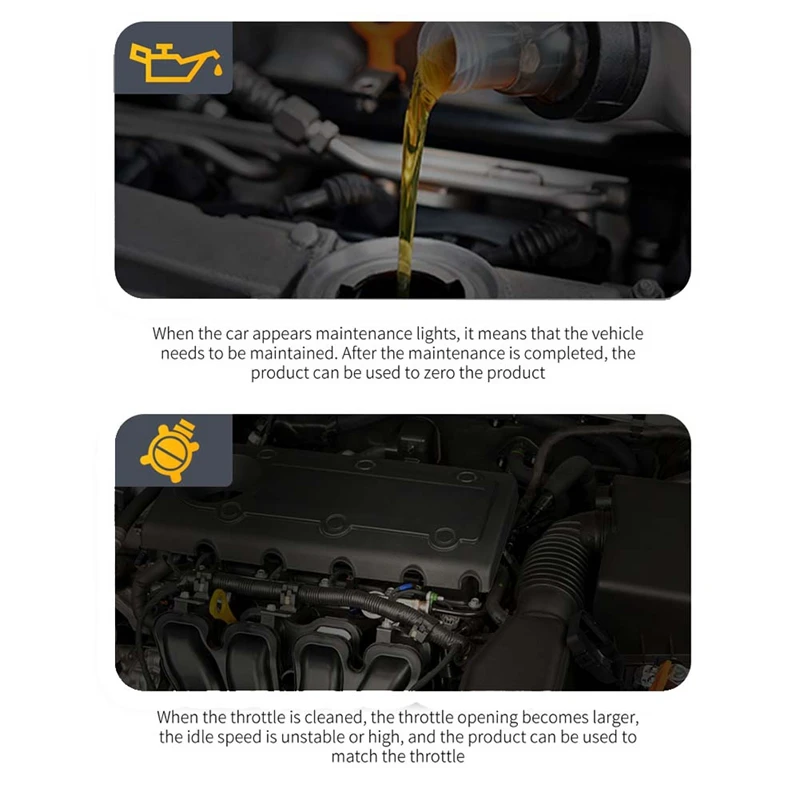 When the car appears maintenance lights, it means that the vehicle needs to be maintained. After the maintenance is completed, the product can be used to zero the product

When the throttle is cleaned, the throttle opening becomes larger, the idle speed is unstable or high, and the product can be used to match the throttle