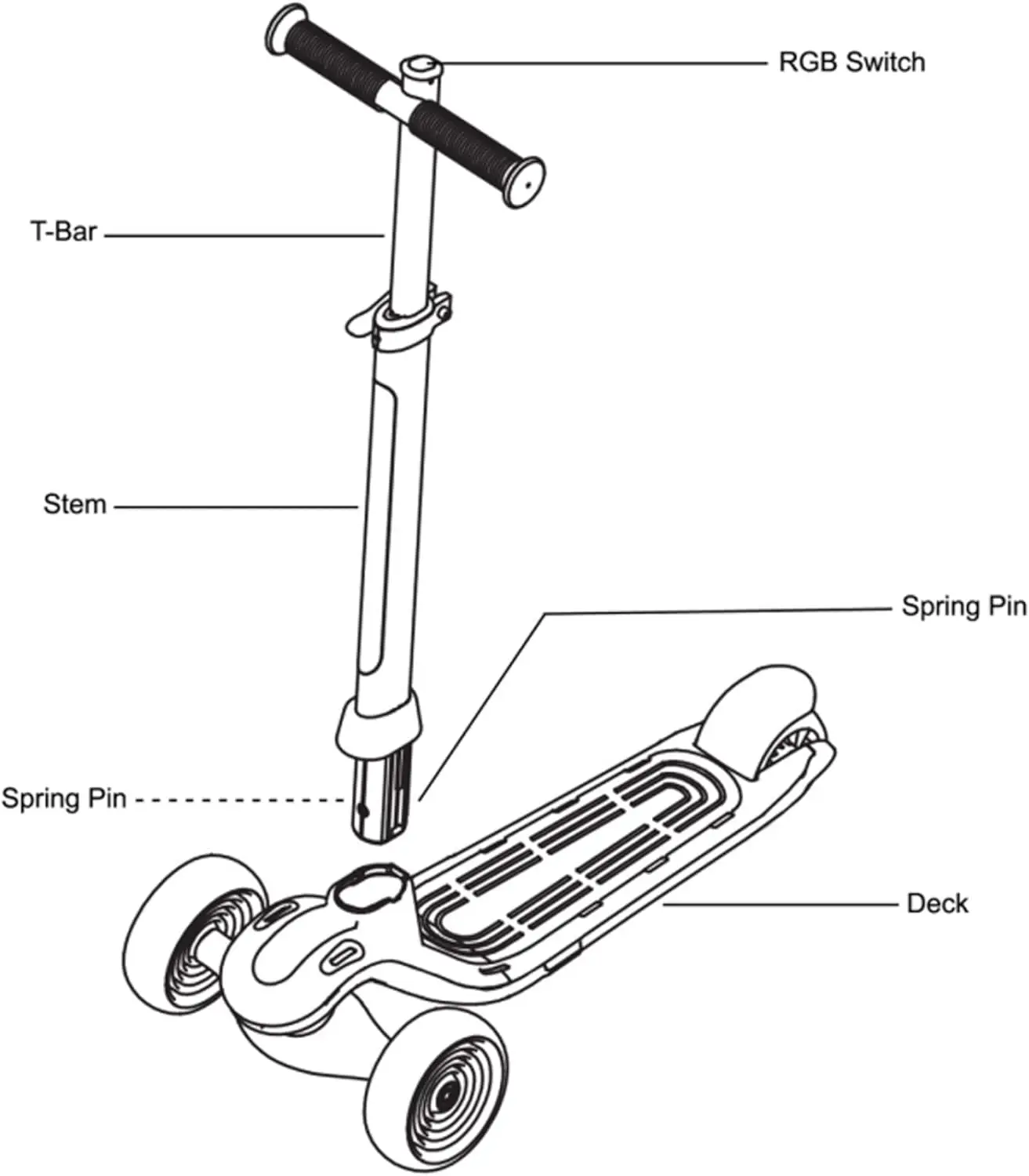 RGB Switch

T-Bar

Stem

Spring Pin

Spring Pin

Deck