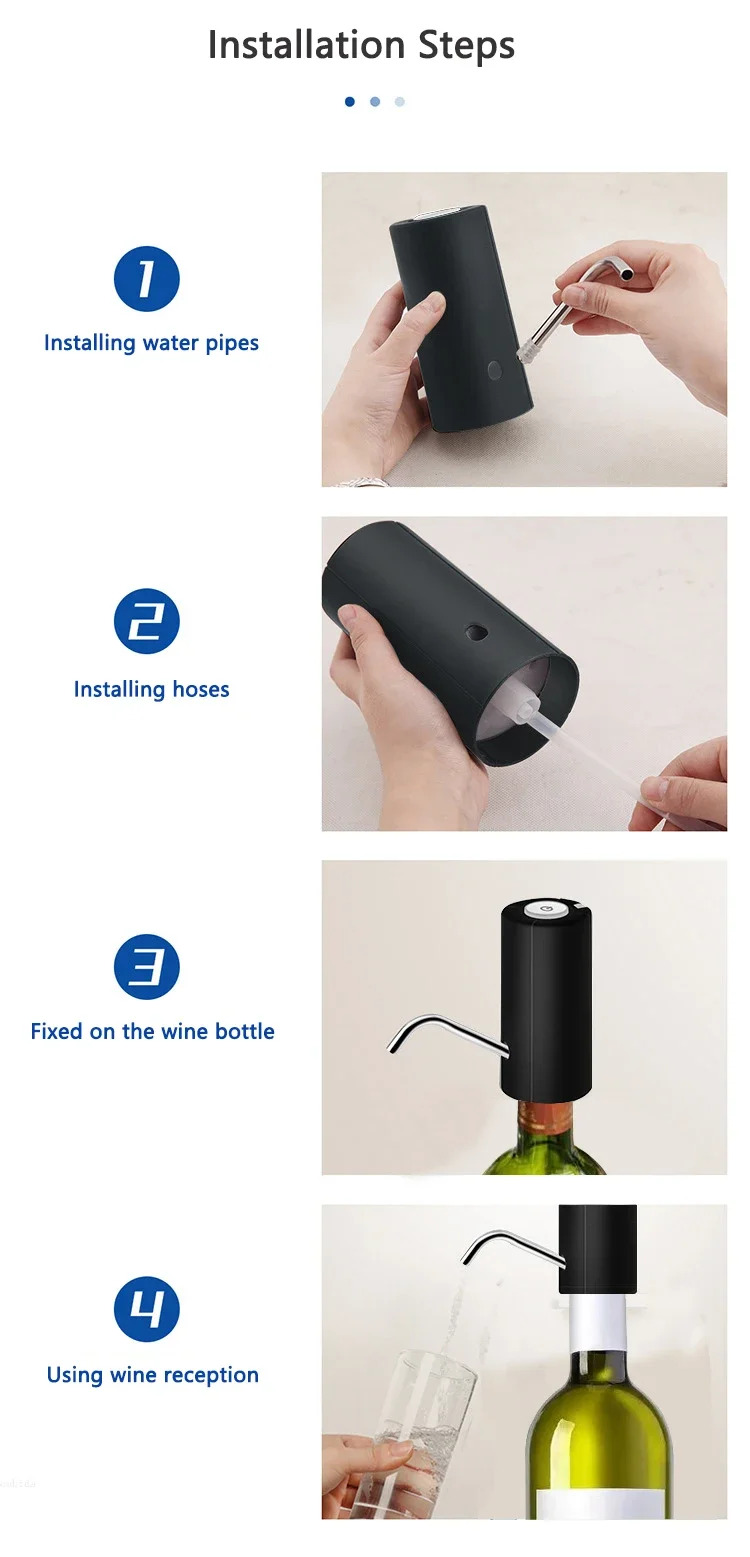 Installation Steps

1

Installing water pipes

2

Installing hoses

3

Fixed on the wine bottle

4

Using wine reception