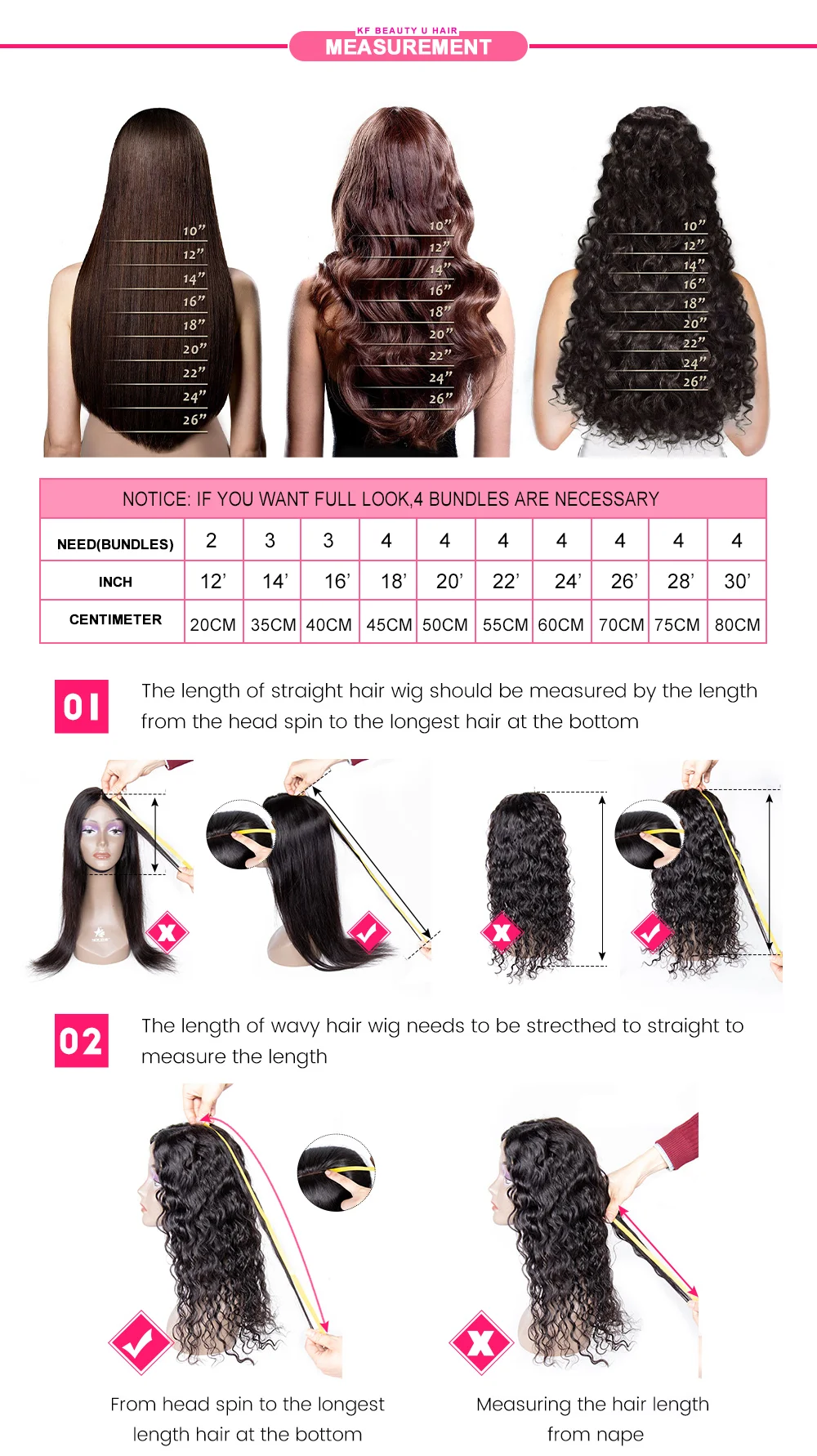 KF BEAUTY U HAIR
MEASUREMENT

10"
12"
14"
16"
18"
20"
22"
24"
26"

10"
12"
14"
16"
18"
20"
22"
24"
26"

10"
12"
14"
16"
18"
20"
22"
24"
26"

NOTICE: IF YOU WANT FULL LOOK,4 BUNDLES ARE NECESSARY

| NEED(BUNDLES) | 2 | 3 | 3 | 4 | 4 | 4 | 4 | 4 | 4 | 4 |
|---|---|---|---|---|---|---|---|---|---|---|
| INCH | 12' | 14' | 16' | 18' | 20' | 22' | 24' | 26' | 28' | 30' |
| CENTIMETER | 20CM | 35CM | 40CM | 45CM | 50CM | 55CM | 60CM | 70CM | 75CM | 80CM |

01 The length of straight hair wig should be measured by the length from the head spin to the longest hair at the bottom

02 The length of wavy hair wig needs to be strecthed to straight to measure the length

From head spin to the longest length hair at the bottom

Measuring the hair length from nape