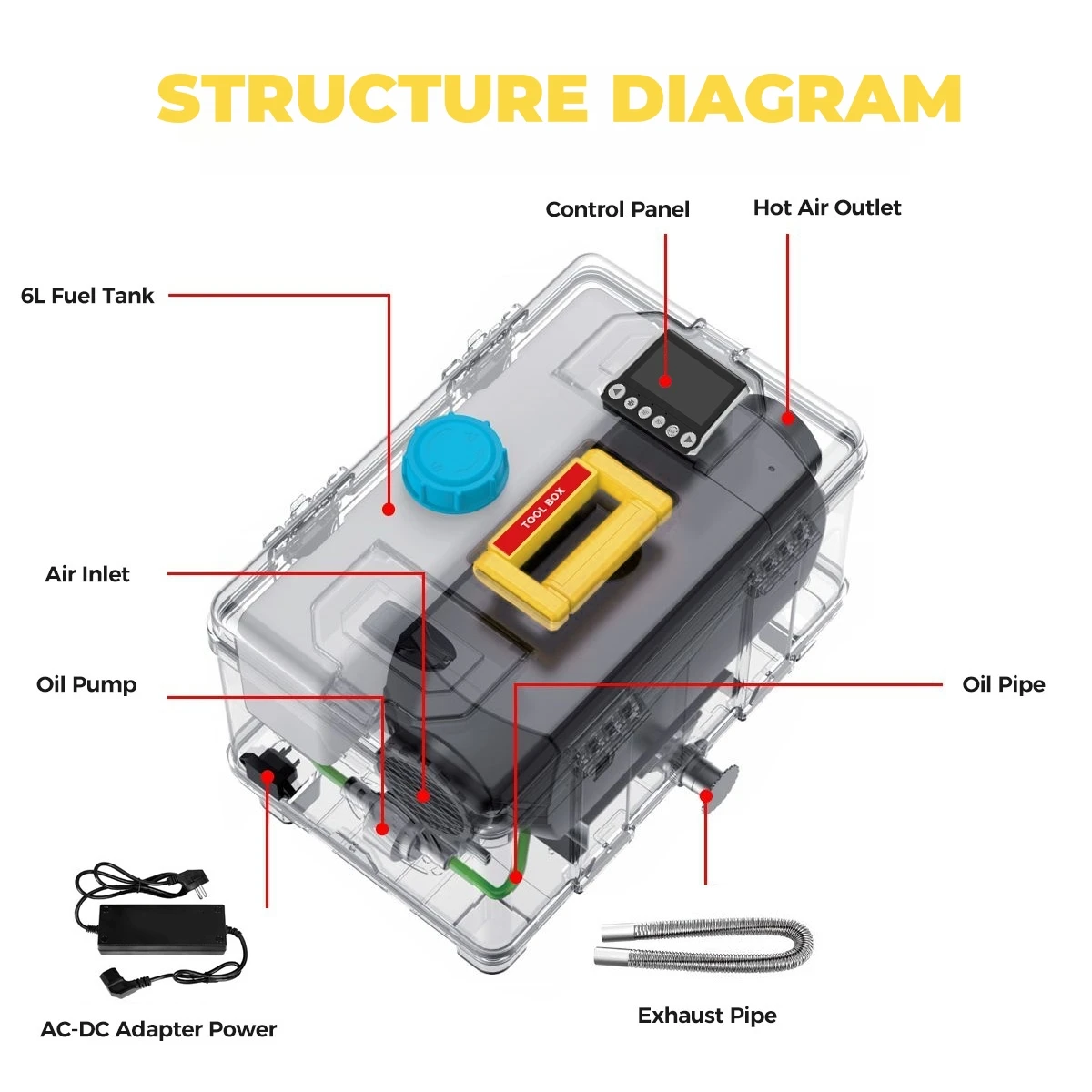 STRUCTURE DIAGRAM

Control Panel

Hot Air Outlet

6L Fuel Tank

TOOL BOX

Air Inlet

Oil Pump

Oil Pipe

AC-DC Adapter Power

Exhaust Pipe