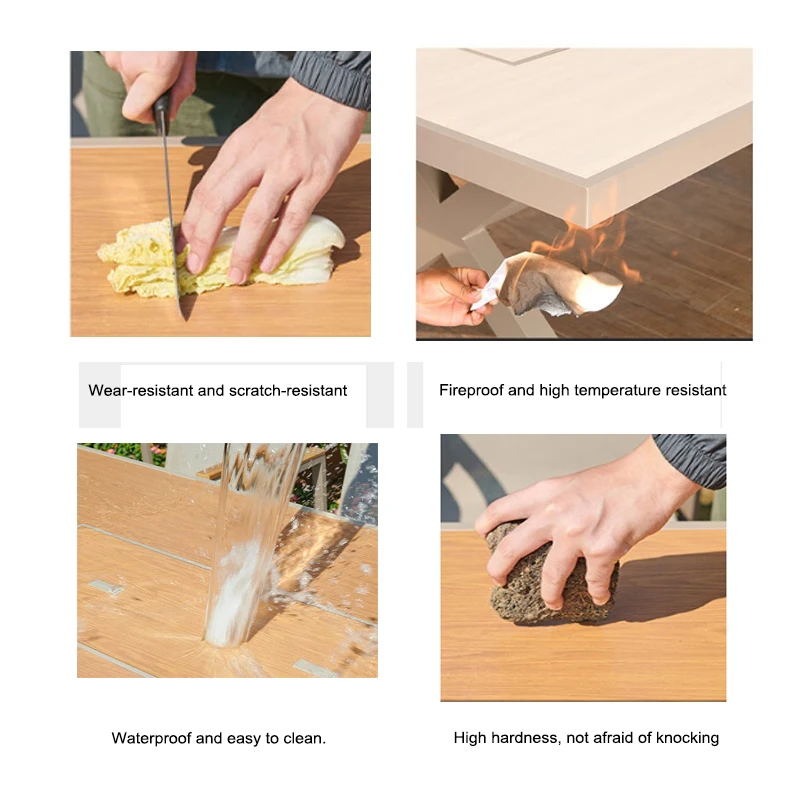 Wear-resistant and scratch-resistant

Fireproof and high temperature resistant

Waterproof and easy to clean.

High hardness, not afraid of knocking