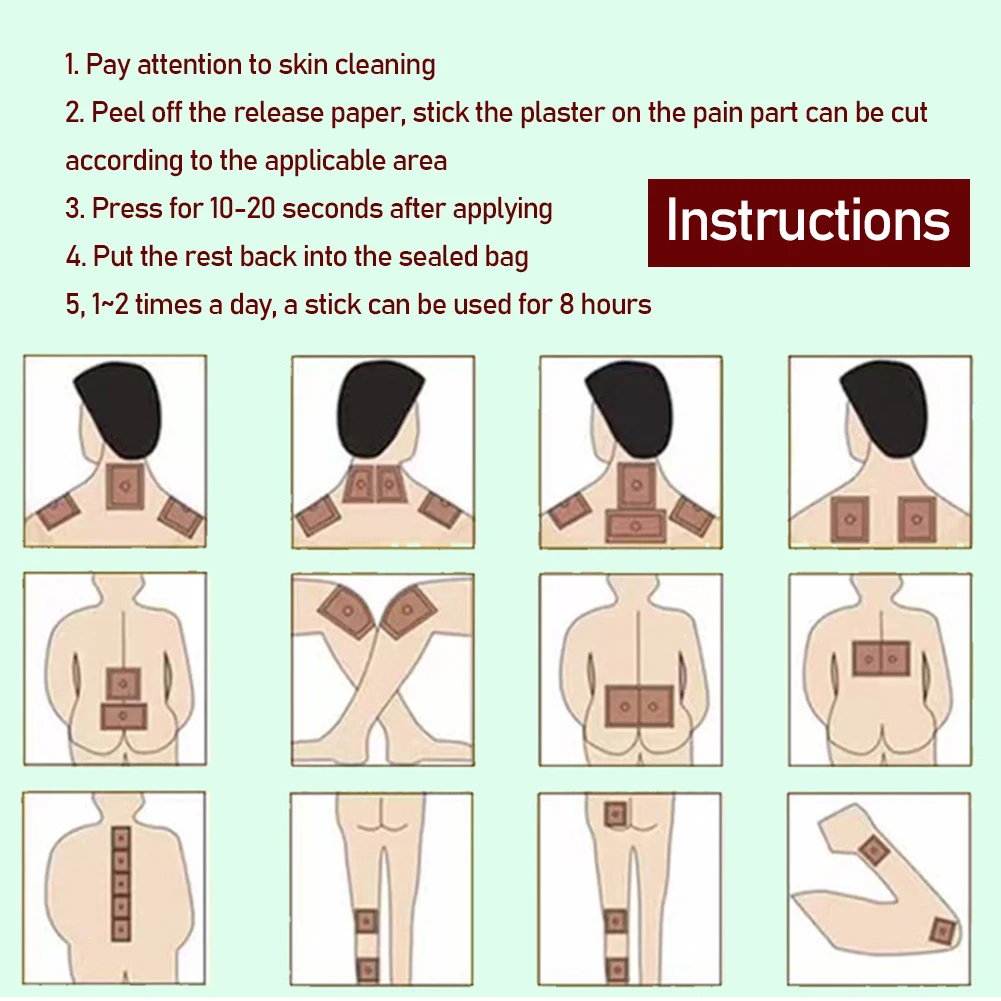 1. Pay attention to skin cleaning

2. Peel off the release paper, stick the plaster on the pain part can be cut according to the applicable area

3. Press for 10-20 seconds after applying

4. Put the rest back into the sealed bag

5, 1~2 times a day, a stick can be used for 8 hours

Instructions