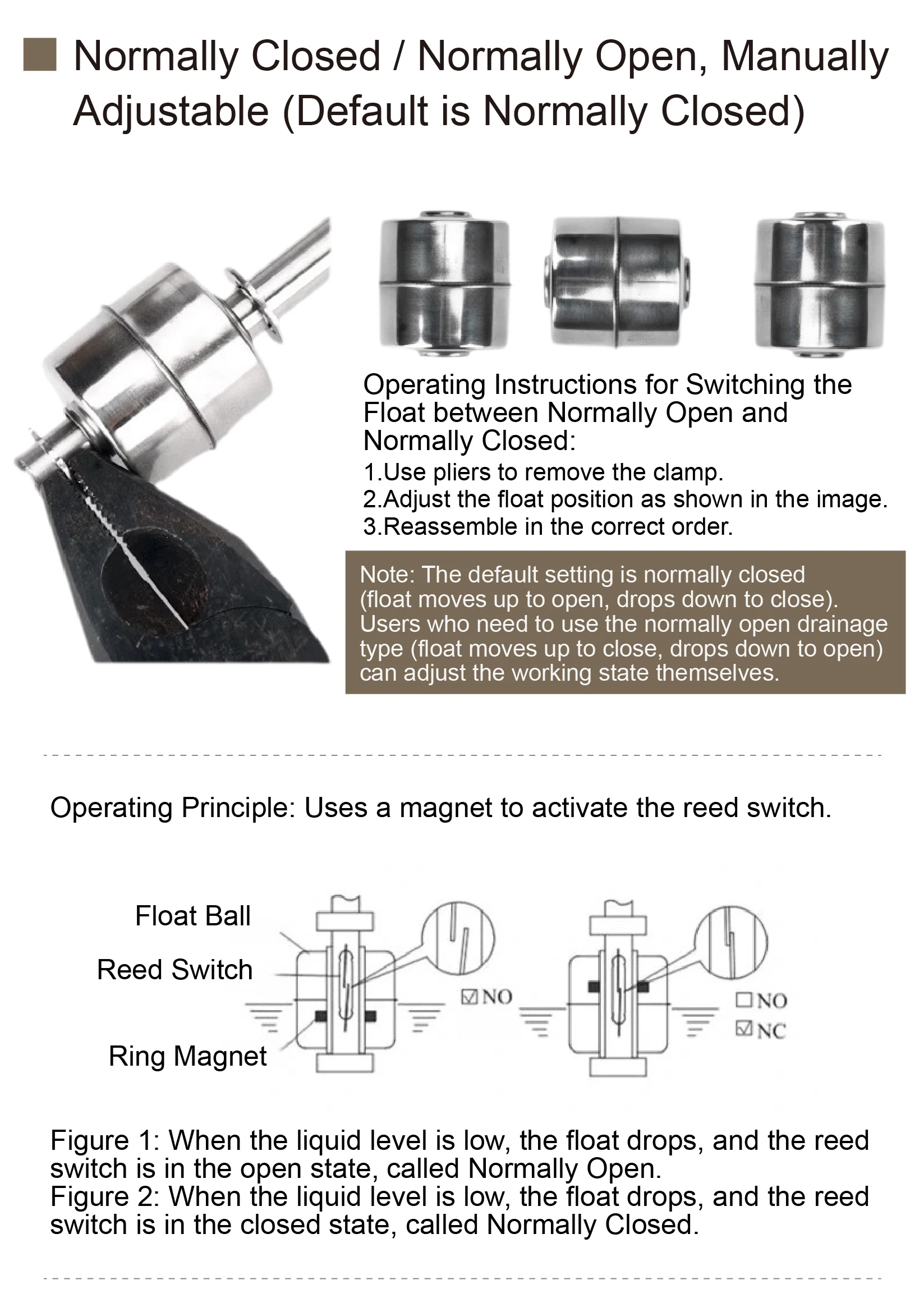 Normally Closed / Normally Open, Manually Adjustable (Default is Normally Closed)

Operating Instructions for Switching the Float between Normally Open and Normally Closed:

1.Use pliers to remove the clamp.
2.Adjust the float position as shown in the image.
3.Reassemble in the correct order.

Note: The default setting is normally closed (float moves up to open, drops down to close). Users who need to use the normally open drainage type (float moves up to close, drops down to open) can adjust the working state themselves.

Operating Principle: Uses a magnet to activate the reed switch.

Float Ball
Reed Switch
Ring Magnet

☑NO

☐NO
☑NC

Figure 1: When the liquid level is low, the float drops, and the reed switch is in the open state, called Normally Open.
Figure 2: When the liquid level is low, the float drops, and the reed switch is in the closed state, called Normally Closed.