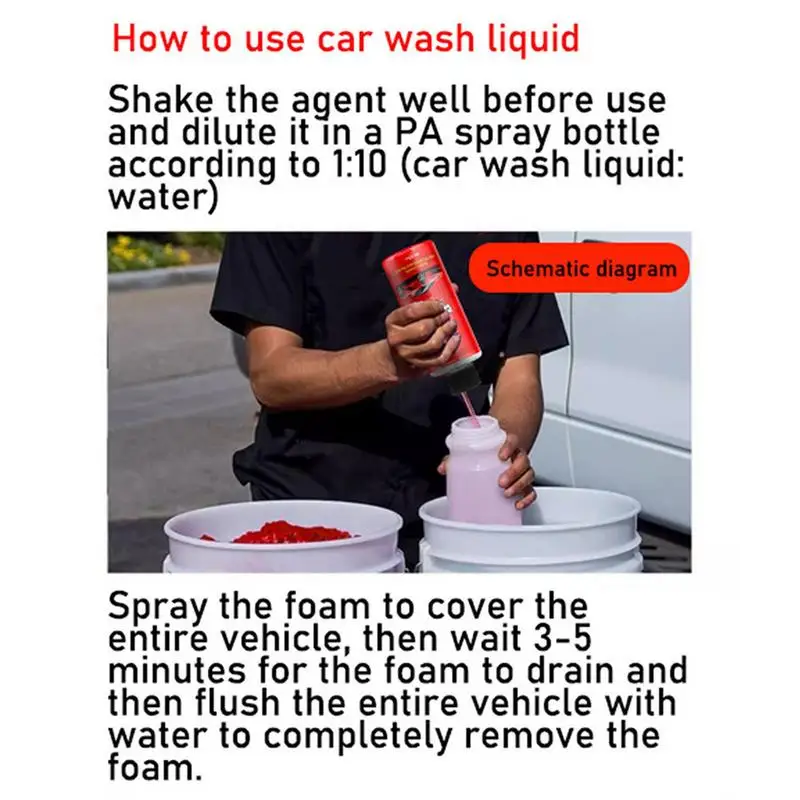 How to use car wash liquid

Shake the agent well before use and dilute it in a PA spray bottle according to 1:10 (car wash liquid: water)

Schematic diagram

Spray the foam to cover the entire vehicle, then wait 3-5 minutes for the foam to drain and then flush the entire vehicle with water to completely remove the foam.