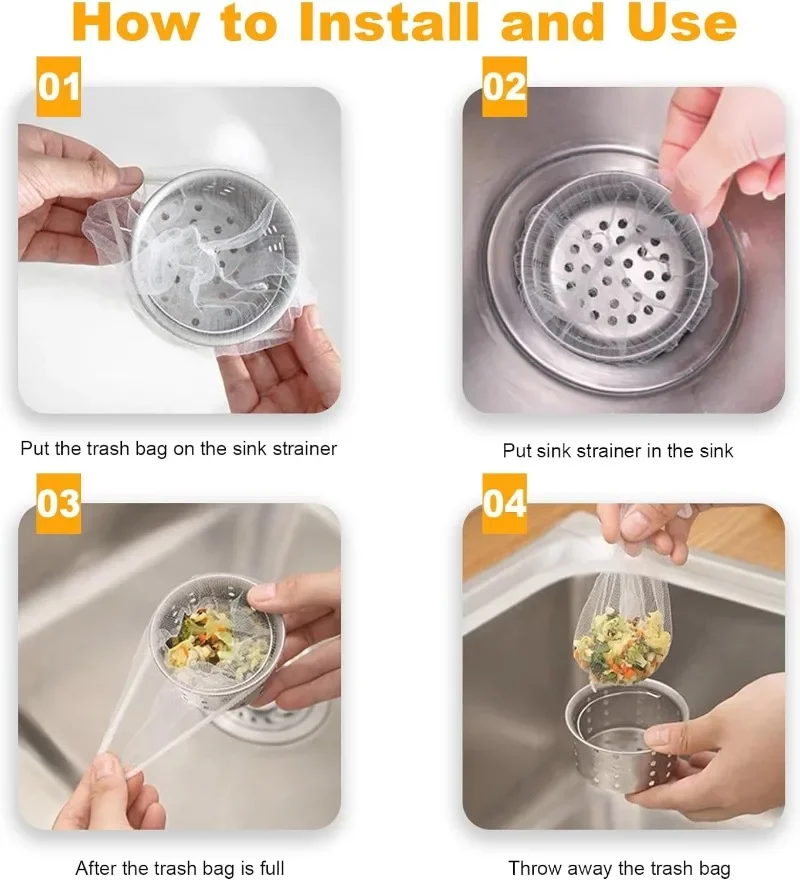 How to Install and Use

01

Put the trash bag on the sink strainer

02

Put sink strainer in the sink

03

After the trash bag is full

04

Throw away the trash bag