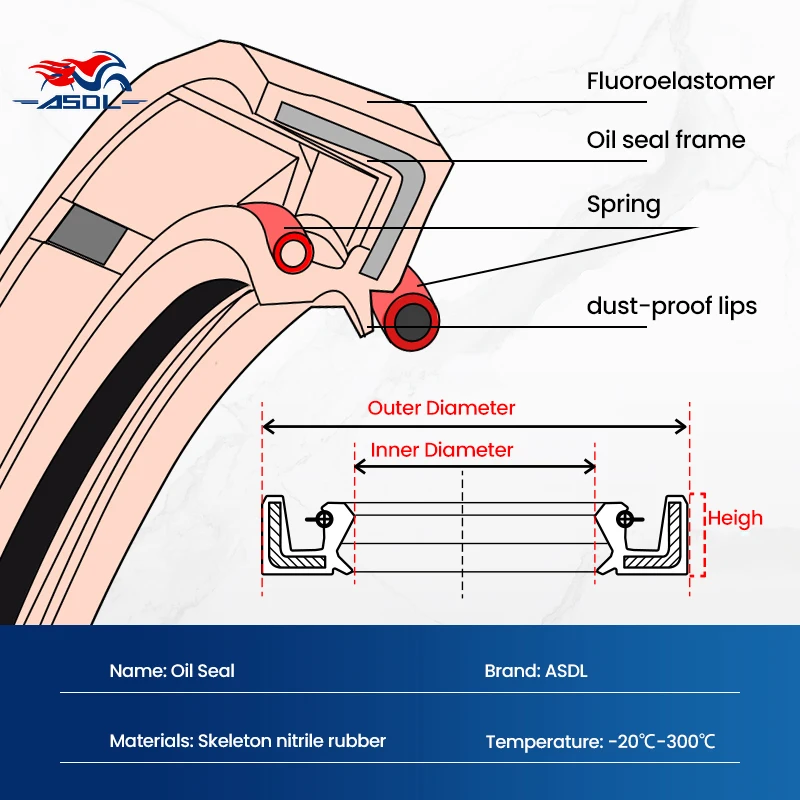 ASDL

Fluoroelastomer

Oil seal frame

Spring

dust-proof lips

Outer Diameter

Inner Diameter

Heigh

Name: Oil Seal

Brand: ASDL

Materials: Skeleton nitrile rubber

Temperature: -20℃-300℃