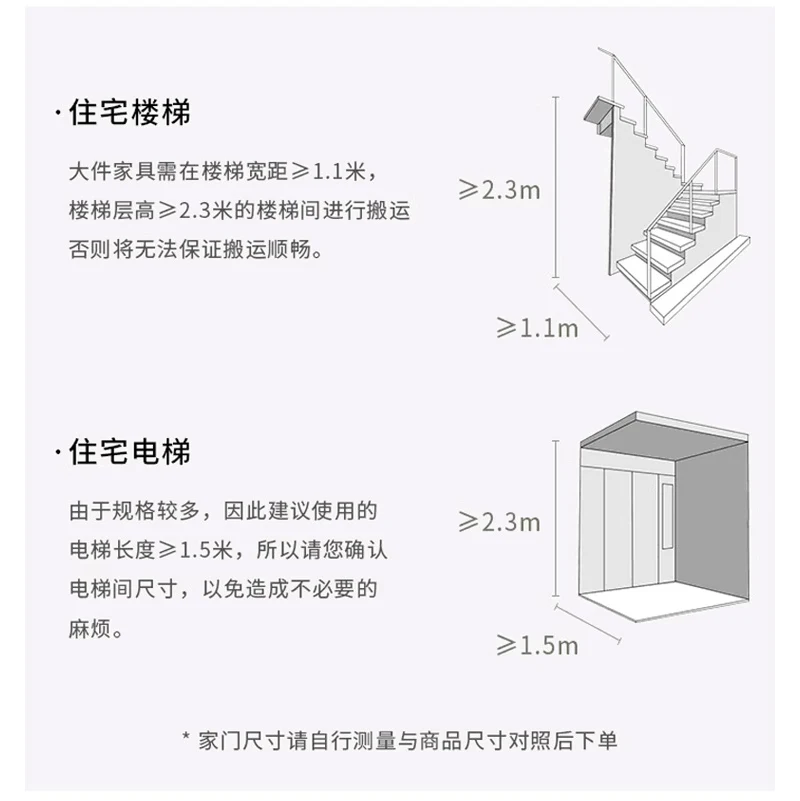 ·住宅楼梯

大件家具需在楼梯宽距≥1.1米，楼梯层高≥2.3米的楼梯间进行搬运否则将无法保证搬运顺畅。

≥2.3m

≥1.1m

·住宅电梯

由于规格较多，因此建议使用的电梯长度≥1.5米，所以请您确认电梯间尺寸，以免造成不必要的麻烦。

≥2.3m

≥1.5m

* 家门尺寸请自行测量与商品尺寸对照后下单