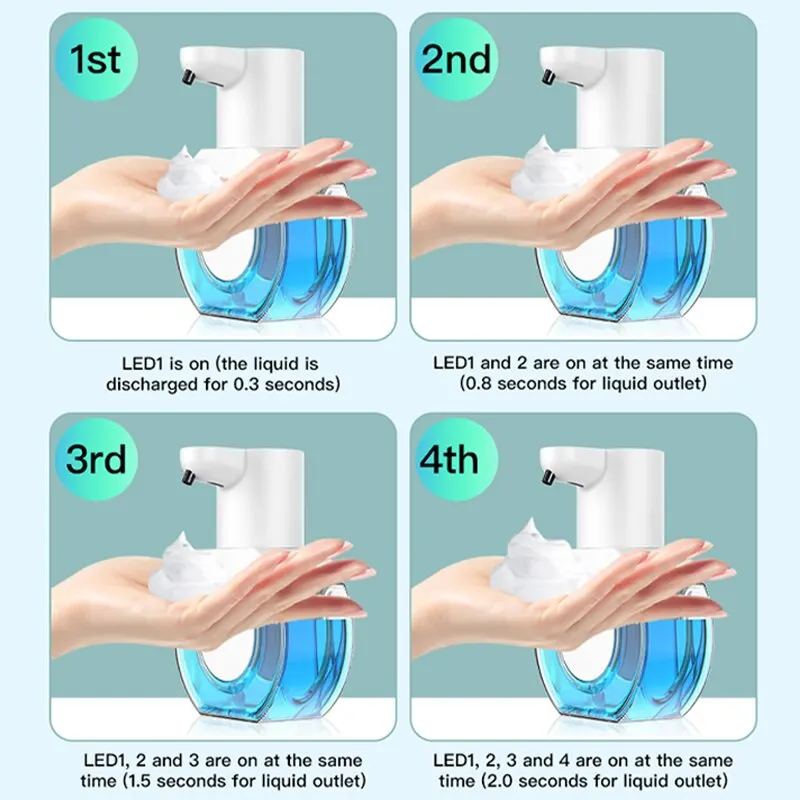 1st

LED1 is on (the liquid is discharged for 0.3 seconds)

2nd

LED1 and 2 are on at the same time (0.8 seconds for liquid outlet)

3rd

LED1, 2 and 3 are on at the same time (1.5 seconds for liquid outlet)

4th

LED1, 2, 3 and 4 are on at the same time (2.0 seconds for liquid outlet)