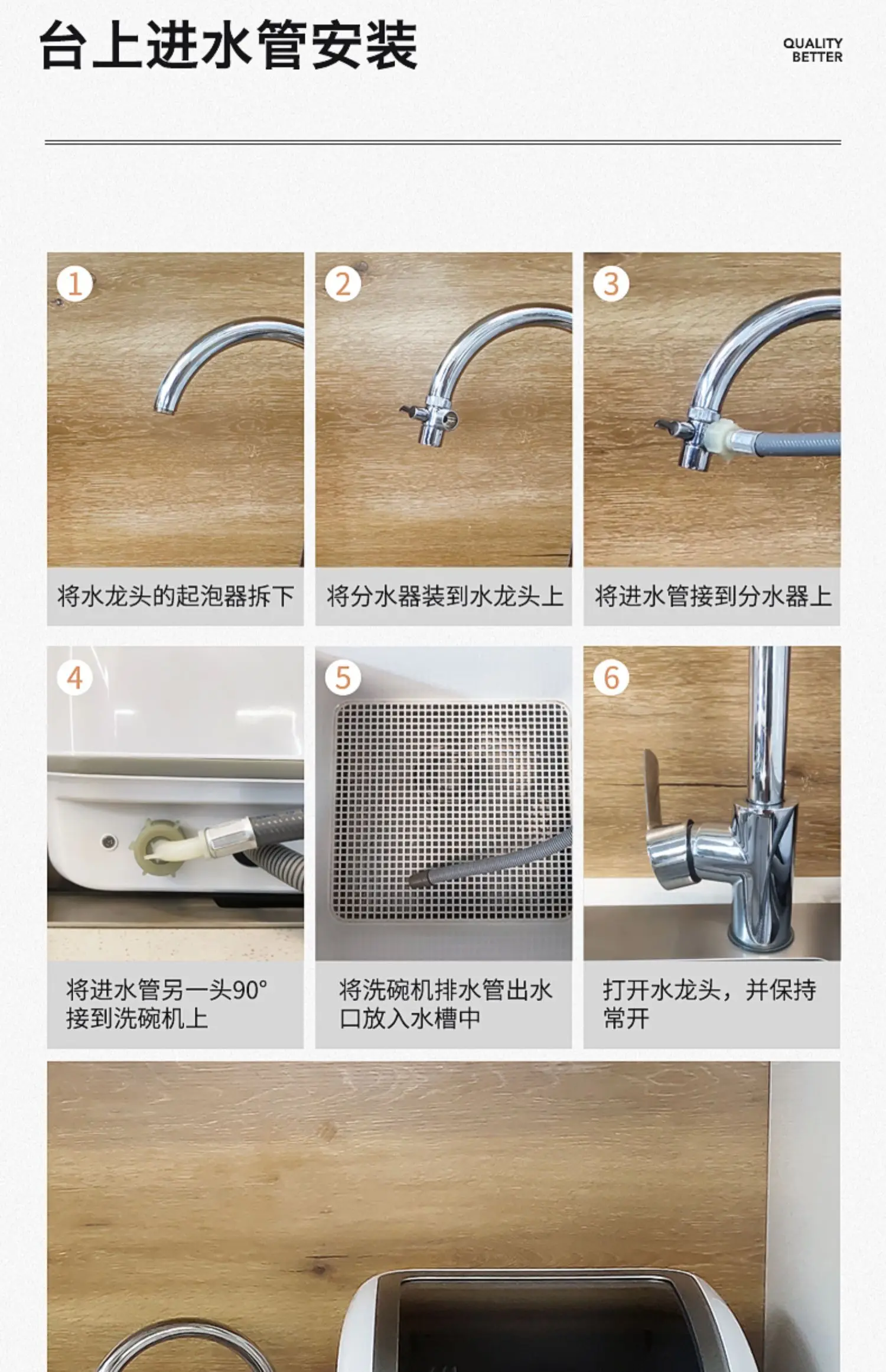 台上进水管安装

QUALITY BETTER

1

将水龙头的起泡器拆下

2

将分水器装到水龙头上

3

将进水管接到分水器上

4

将进水管另一头90°接到洗碗机上

5

将洗碗机排水管出水口放入水槽中

6

打开水龙头，并保持常开