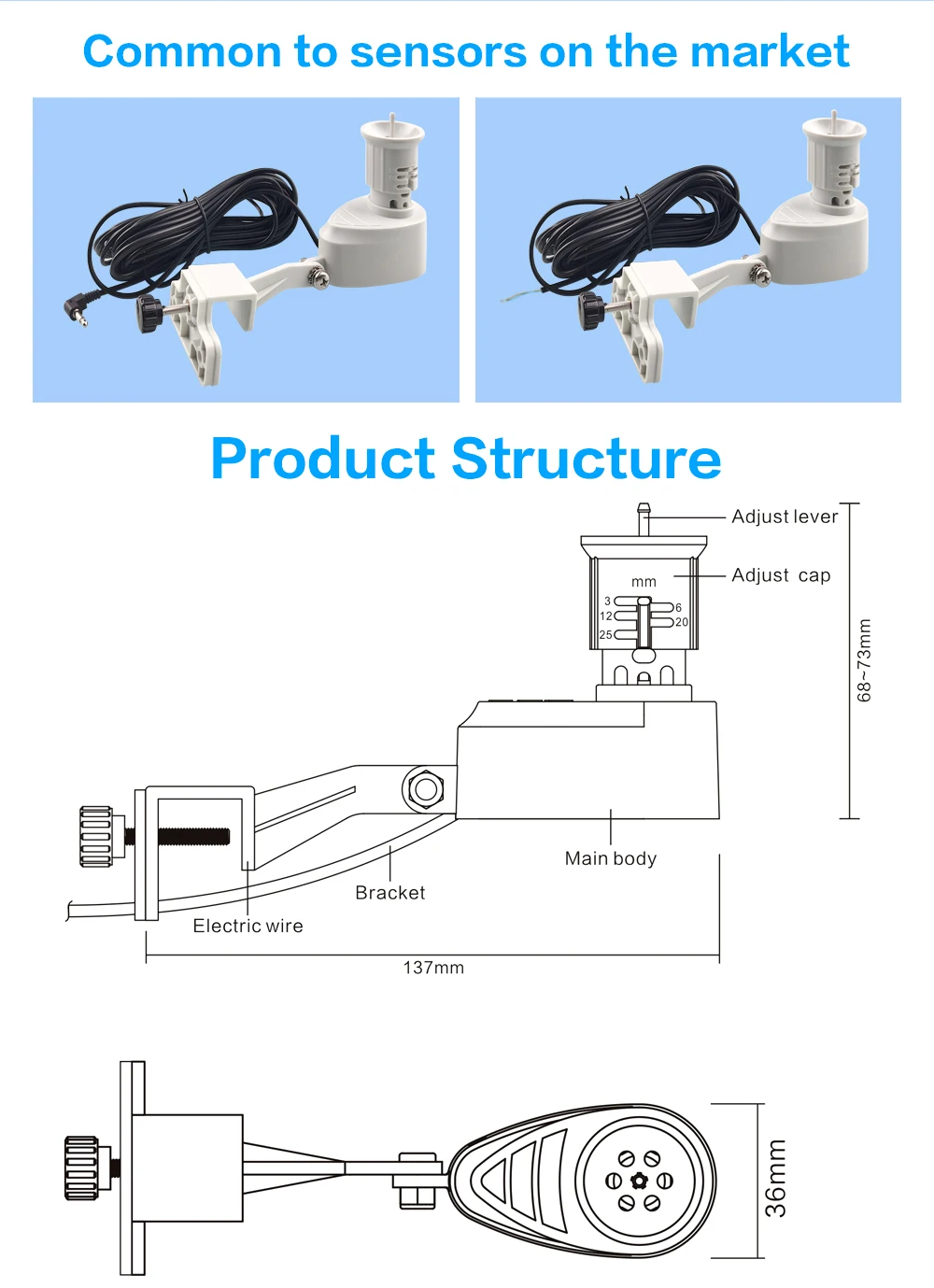 Common to sensors on the market

Product Structure

Adjust lever

Adjust cap

mm

3
12
25
6
20

68~73mm

Main body

Bracket

Electric wire

137mm

36mm