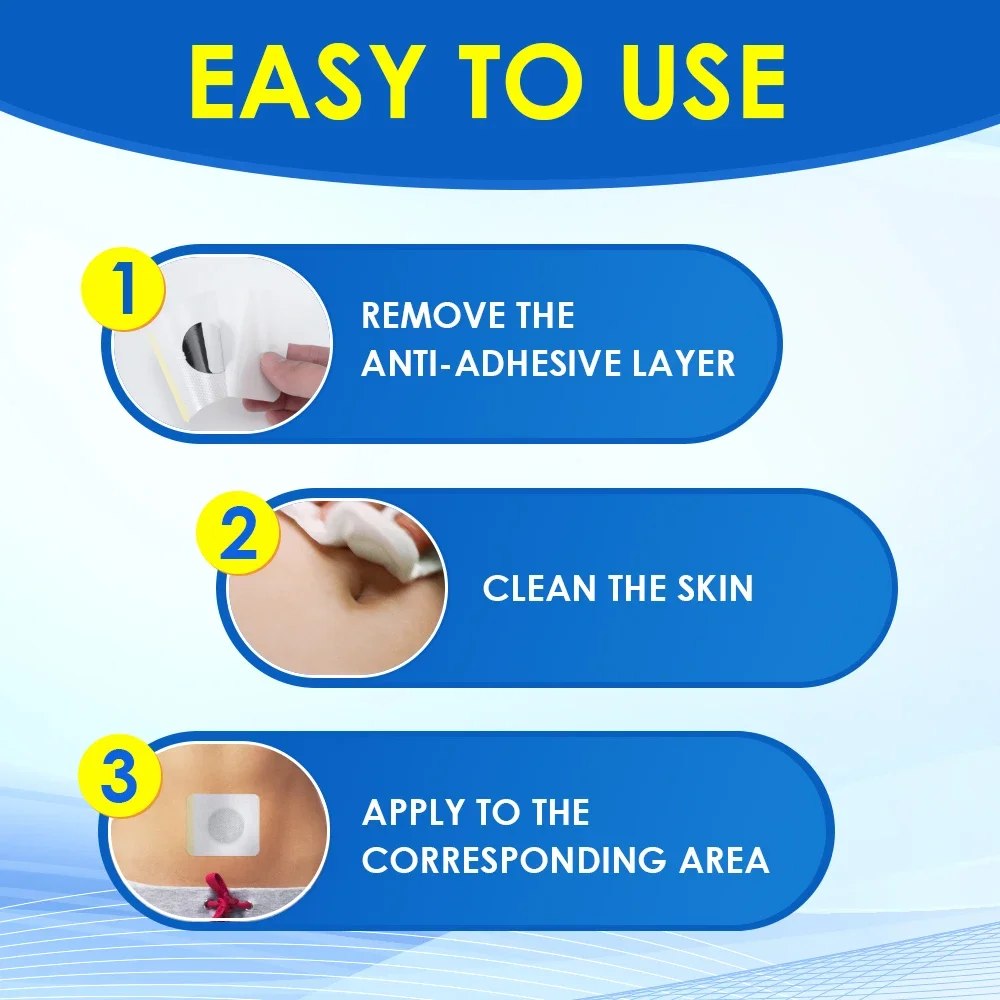 EASY TO USE

1

REMOVE THE ANTI-ADHESIVE LAYER

2

CLEAN THE SKIN

3

APPLY TO THE CORRESPONDING AREA