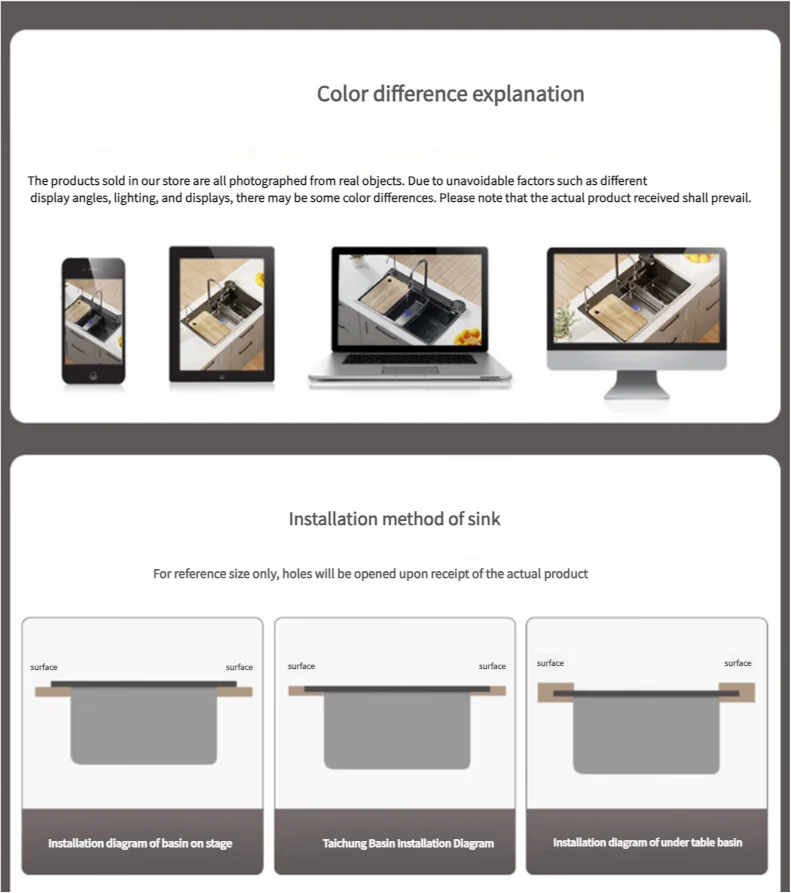 Color difference explanation

The products sold in our store are all photographed from real objects. Due to unavoidable factors such as different display angles, lighting, and displays, there may be some color differences. Please note that the actual product received shall prevail.

Installation method of sink

For reference size only, holes will be opened upon receipt of the actual product

surface surface

Installation diagram of basin on stage

surface surface

Taichung Basin Installation Diagram

surface surface

Installation diagram of under table basin