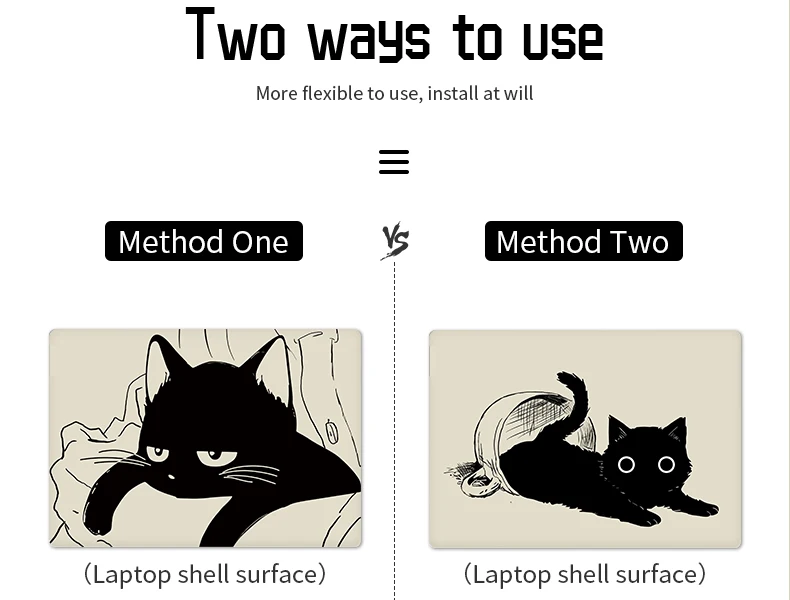 Two ways to use

More flexible to use, install at will

Method One

VS

Method Two

(Laptop shell surface)

(Laptop shell surface)