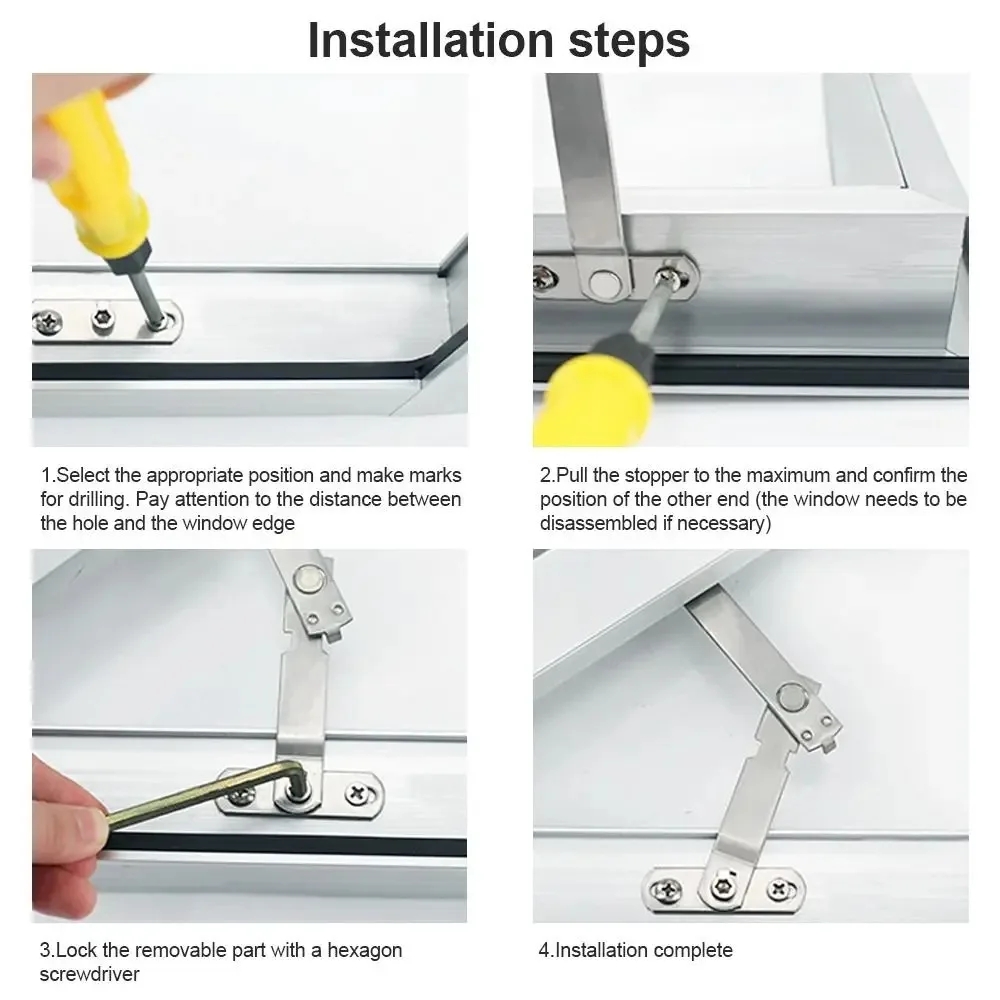 Installation steps

1.Select the appropriate position and make marks for drilling. Pay attention to the distance between the hole and the window edge

2.Pull the stopper to the maximum and confirm the position of the other end (the window needs to be disassembled if necessary)

3.Lock the removable part with a hexagon screwdriver

4.Installation complete