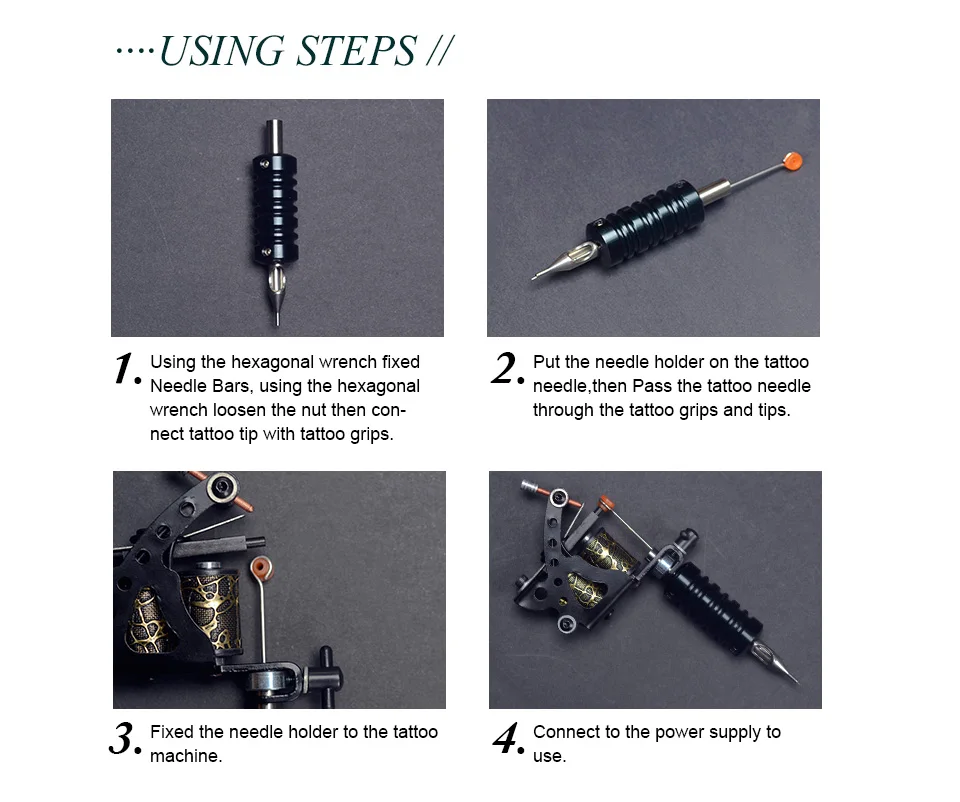 ····USING STEPS //

1. Using the hexagonal wrench fixed Needle Bars, using the hexagonal wrench loosen the nut then connect tattoo tip with tattoo grips.

2. Put the needle holder on the tattoo needle,then Pass the tattoo needle through the tattoo grips and tips.

3. Fixed the needle holder to the tattoo machine.

4. Connect to the power supply to use.