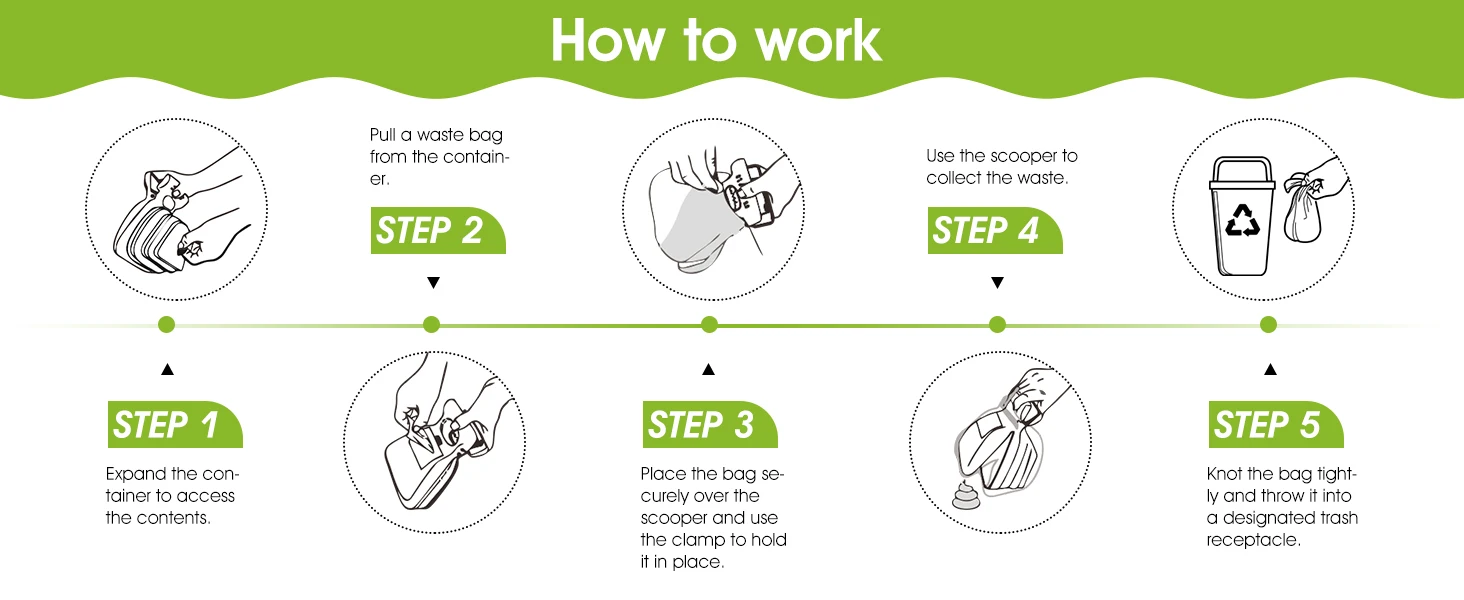 How to work

STEP 1

Expand the container to access the contents.

Pull a waste bag from the container.

STEP 2

STEP 3

Place the bag securely over the scooper and use the clamp to hold it in place.

Use the scooper to collect the waste.

STEP 4

STEP 5

Knot the bag tightly and throw it into a designated trash receptacle.