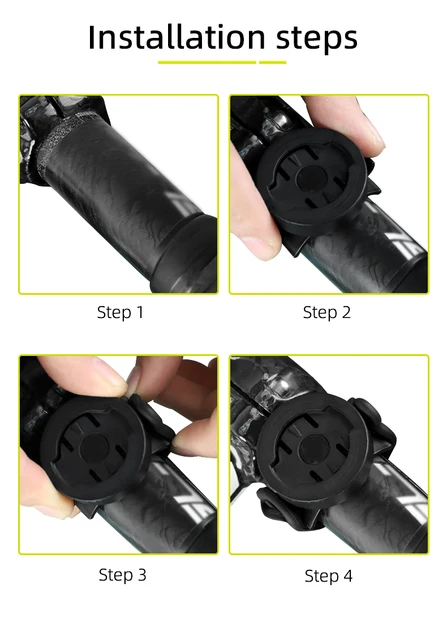 Installation steps

Step 1

Step 2

Step 3

Step 4