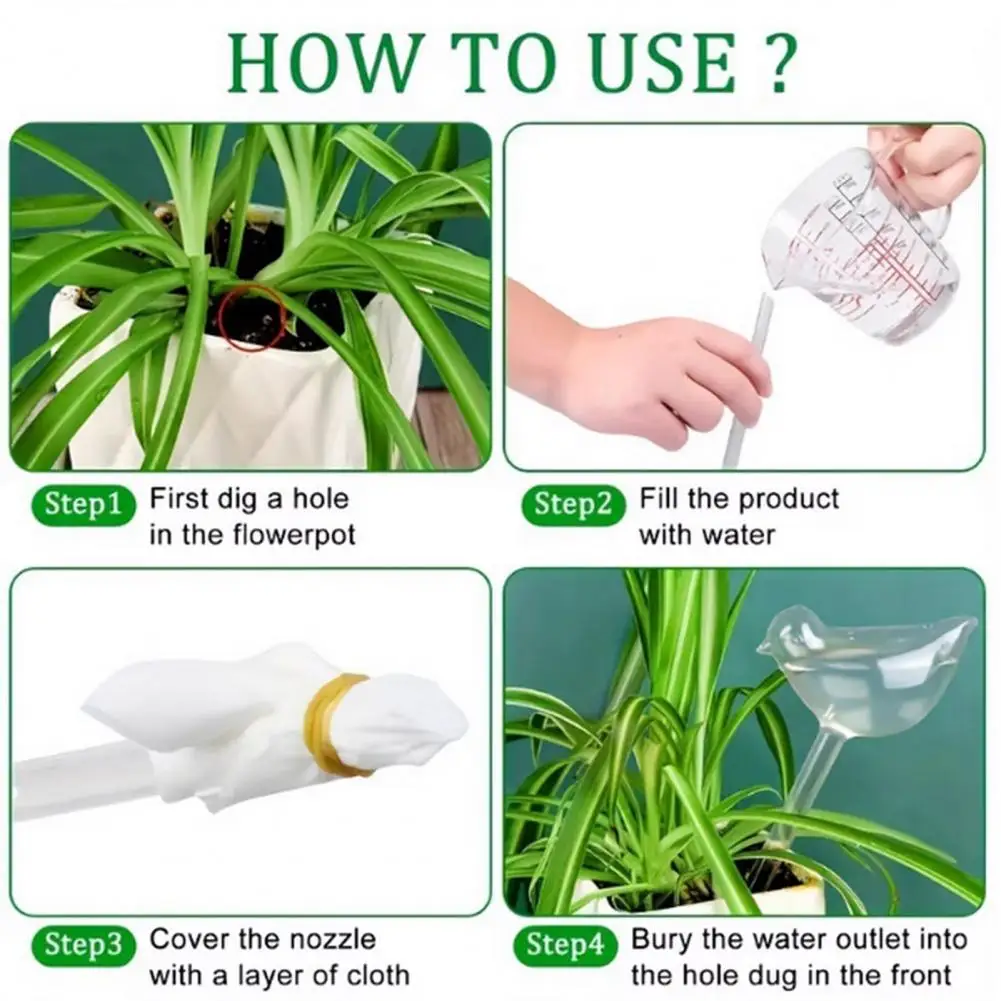 HOW TO USE ?

Step1 First dig a hole in the flowerpot

Step2 Fill the product with water

Step3 Cover the nozzle with a layer of cloth

Step4 Bury the water outlet into the hole dug in the front