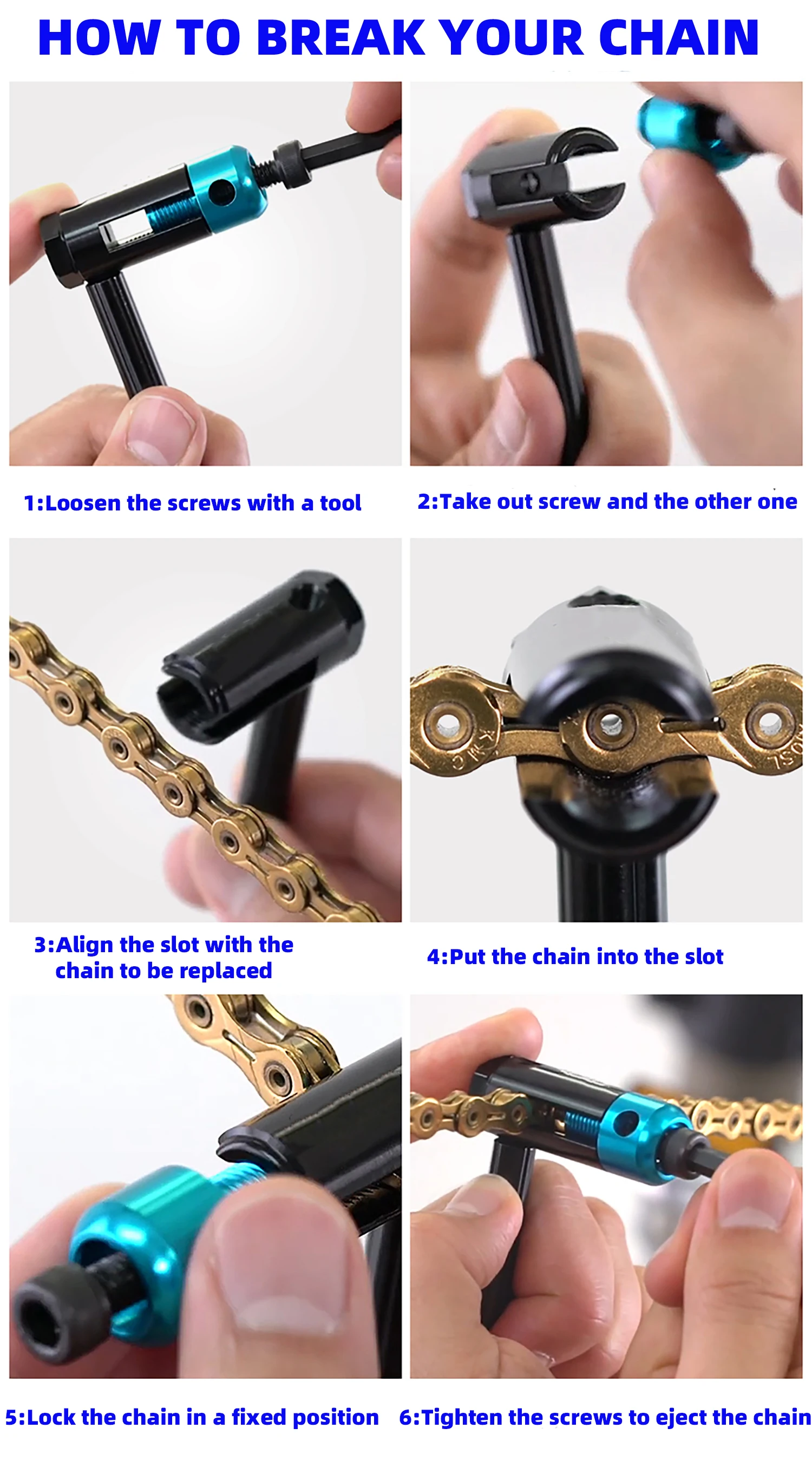 HOW TO BREAK YOUR CHAIN

1:Loosen the screws with a tool

2:Take out screw and the other one

3:Align the slot with the chain to be replaced

4:Put the chain into the slot

5:Lock the chain in a fixed position

6:Tighten the screws to eject the chain