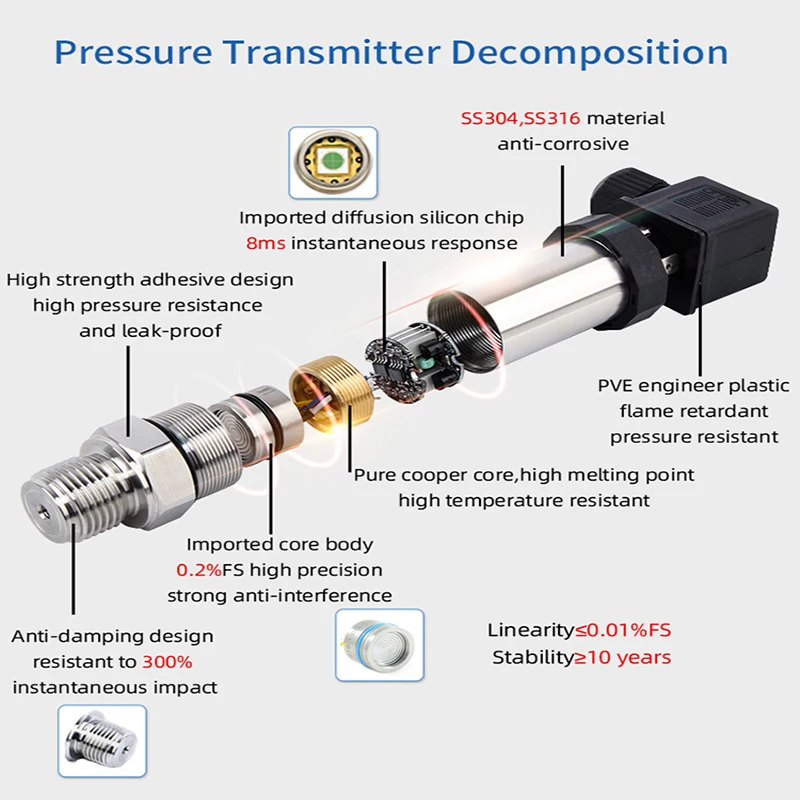 Pressure Transmitter Decomposition

SS304,SS316 material
anti-corrosive

Imported diffusion silicon chip
8ms instantaneous response

High strength adhesive design
high pressure resistance
and leak-proof

PVE engineer plastic
flame retardant
pressure resistant

Pure cooper core,high melting point
high temperature resistant

Imported core body
0.2%FS high precision
strong anti-interference

Anti-damping design
resistant to 300%
instantaneous impact

Linearity≤0.01%FS
Stability≥10 years