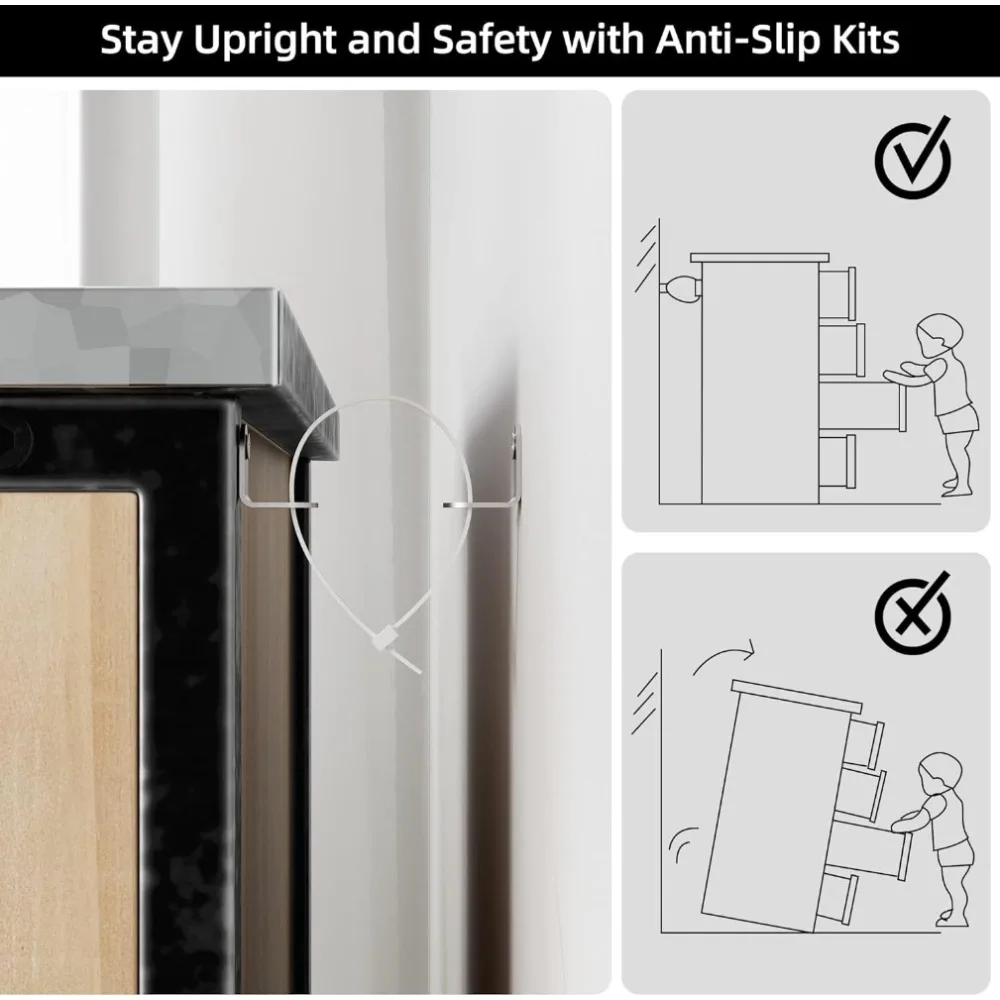 Stay Upright and Safety with Anti-Slip Kits