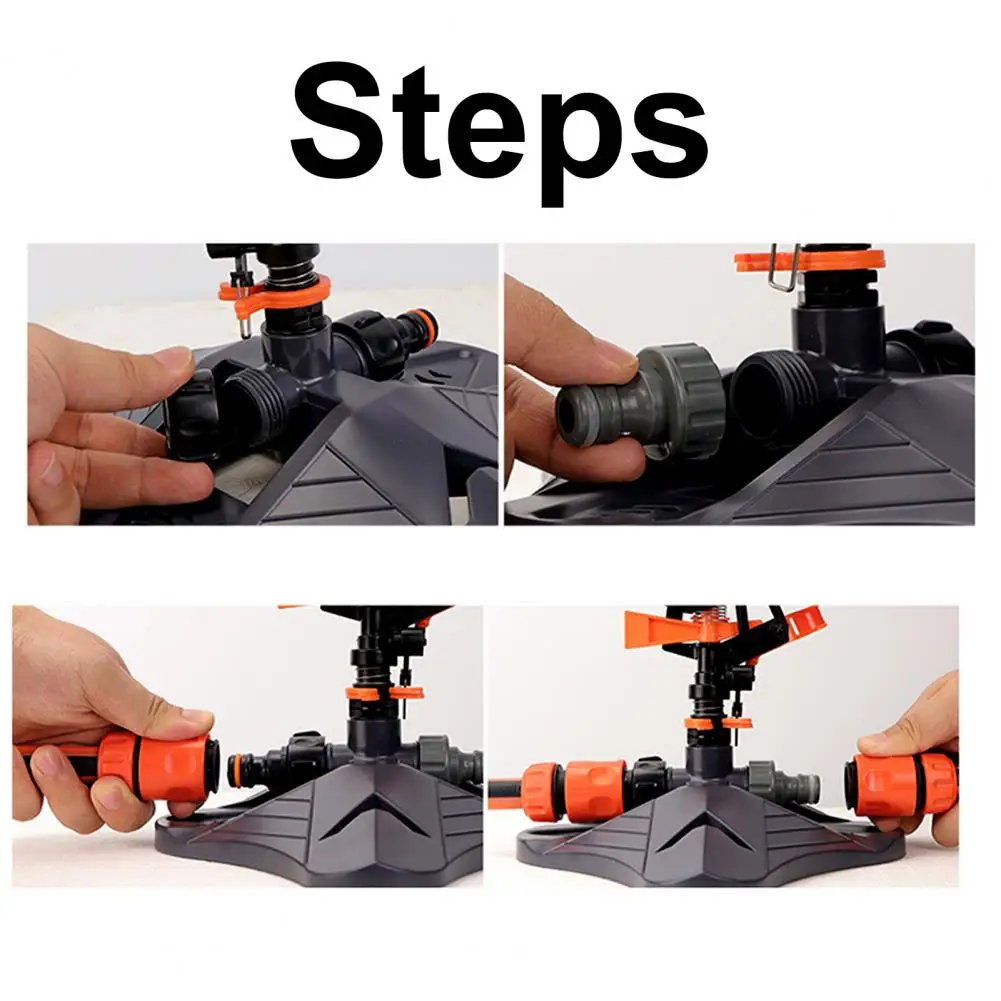 Steps