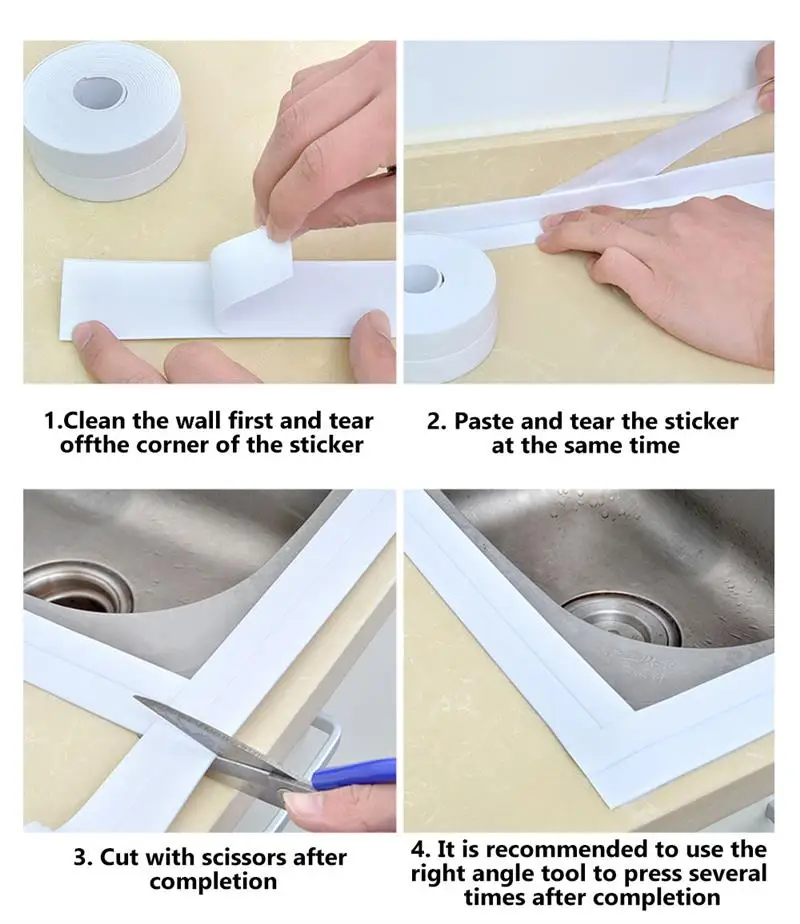 1.Clean the wall first and tear offthe corner of the sticker

2. Paste and tear the sticker at the same time

3. Cut with scissors after completion

4. It is recommended to use the right angle tool to press several times after completion