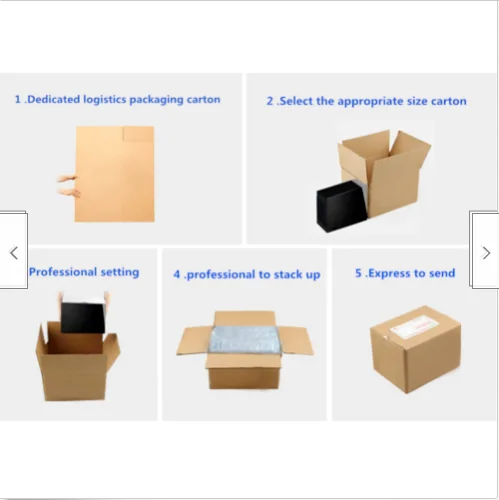 1 .Dedicated logistics packaging carton

2 .Select the appropriate size carton

Professional setting

4 .professional to stack up

5 .Express to send