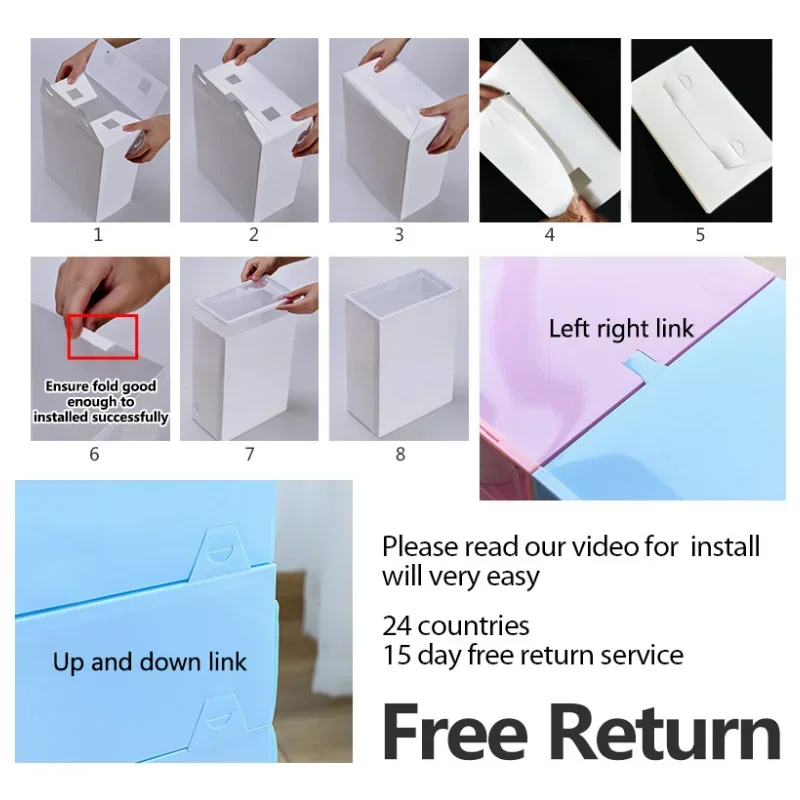 1

2

3

4

5

Ensure fold good enough to installed successfully

6

7

8

Left right link

Up and down link

Please read our video for install will very easy

24 countries
15 day free return service

Free Return