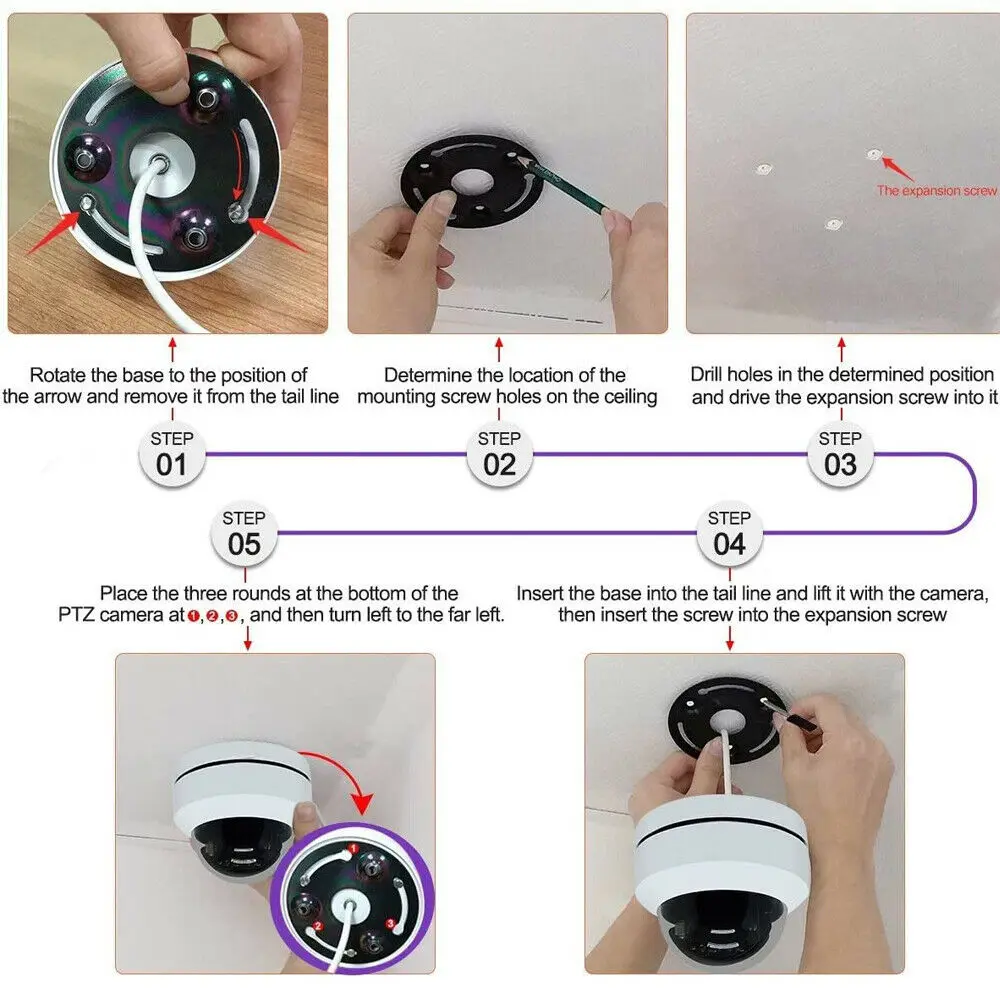 The expansion screw

Rotate the base to the position of the arrow and remove it from the tail line

Determine the location of the mounting screw holes on the ceiling

Drill holes in the determined position and drive the expansion screw into it

STEP 01

STEP 02

STEP 03

STEP 05

STEP 04

Place the three rounds at the bottom of the PTZ camera at ❶,❷,❸, and then turn left to the far left.

Insert the base into the tail line and lift it with the camera, then insert the screw into the expansion screw

1

2

3