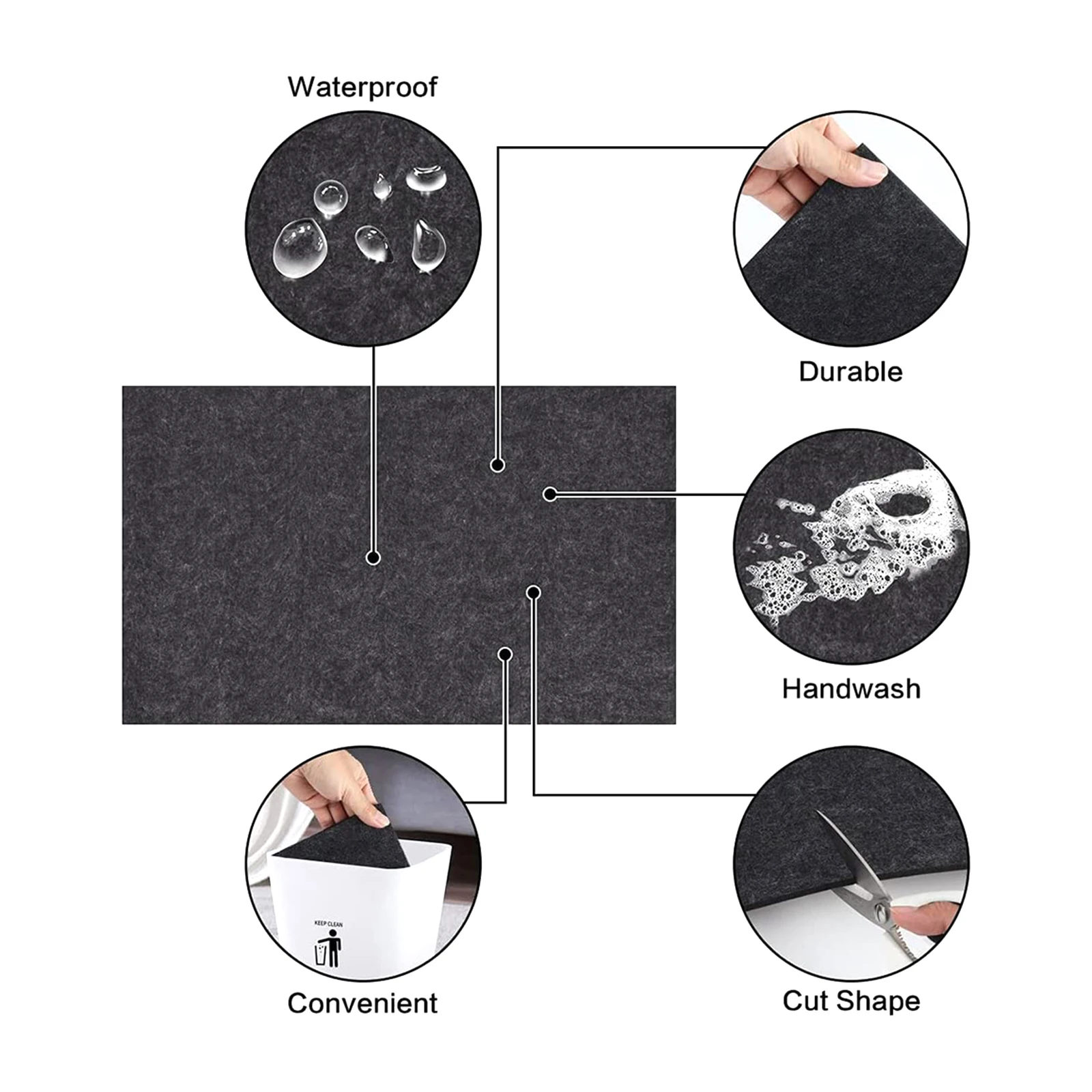 Waterproof

Durable

Handwash

KEEP CLEAN

Convenient

Cut Shape