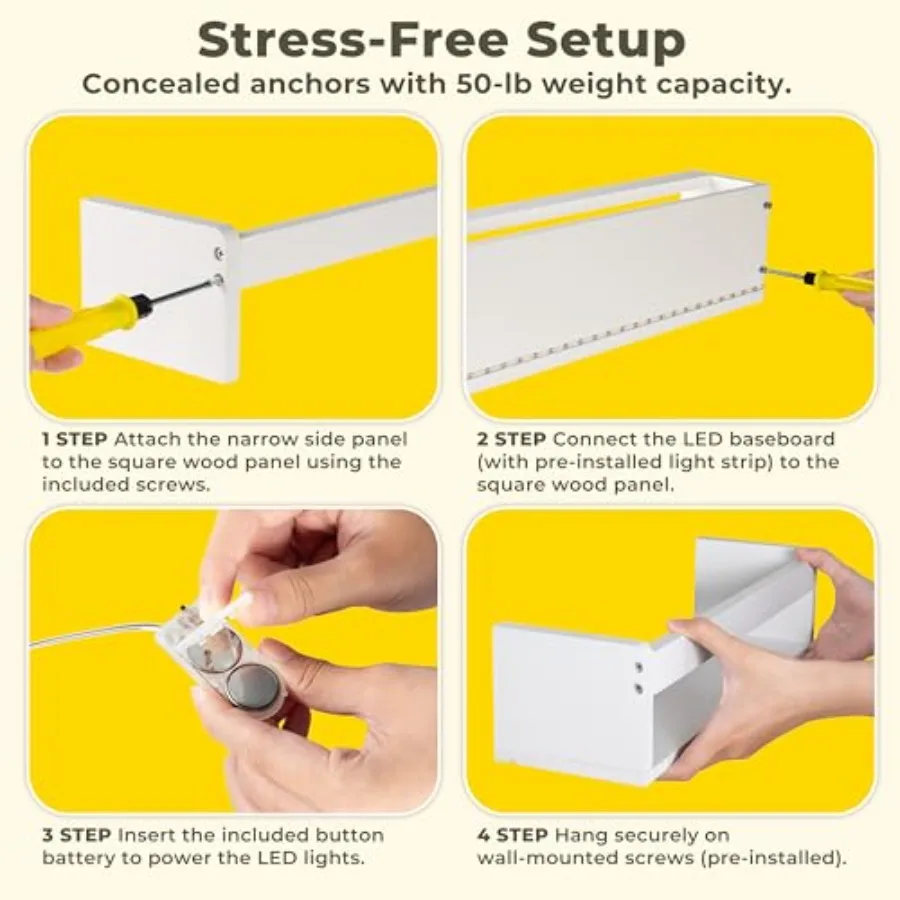 Stress-Free Setup

Concealed anchors with 50-lb weight capacity.

1 STEP Attach the narrow side panel to the square wood panel using the included screws.

2 STEP Connect the LED baseboard (with pre-installed light strip) to the square wood panel.

3 STEP Insert the included button battery to power the LED lights.

4 STEP Hang securely on wall-mounted screws (pre-installed).