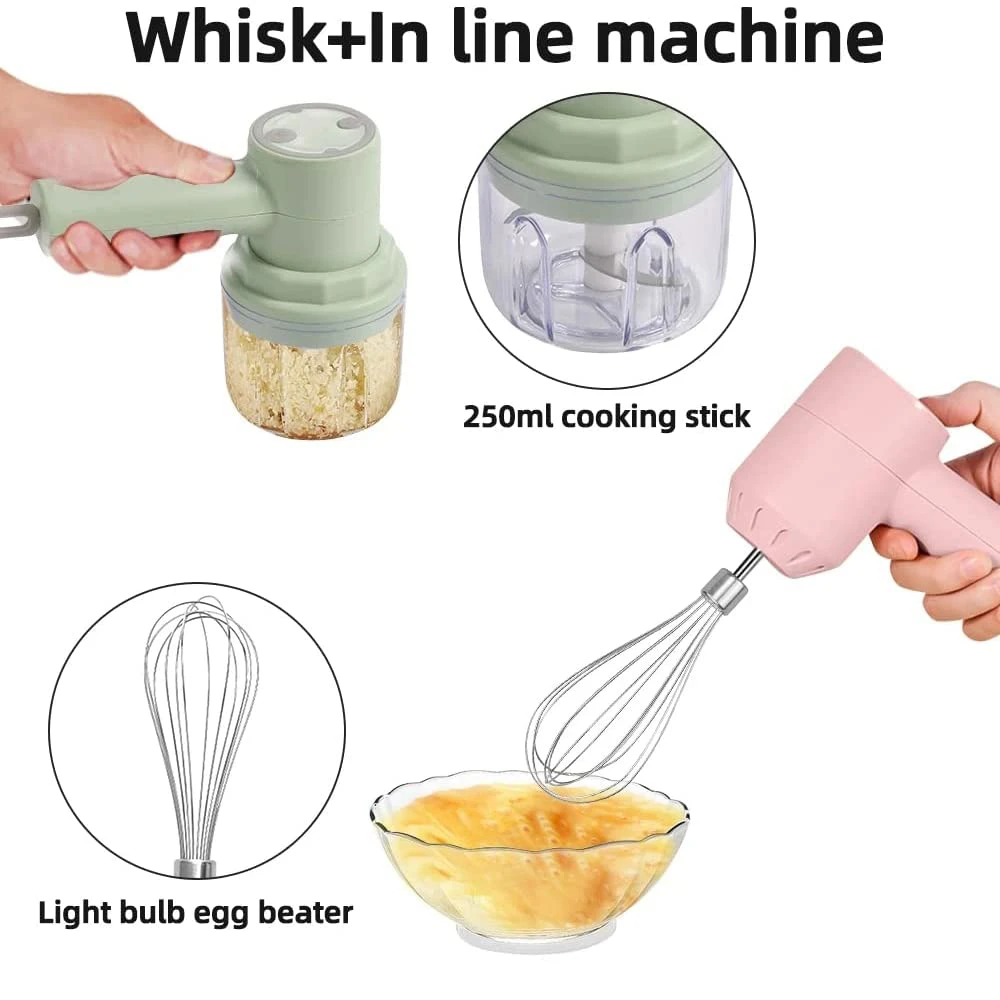 Whisk+In line machine

250ml cooking stick

Light bulb egg beater