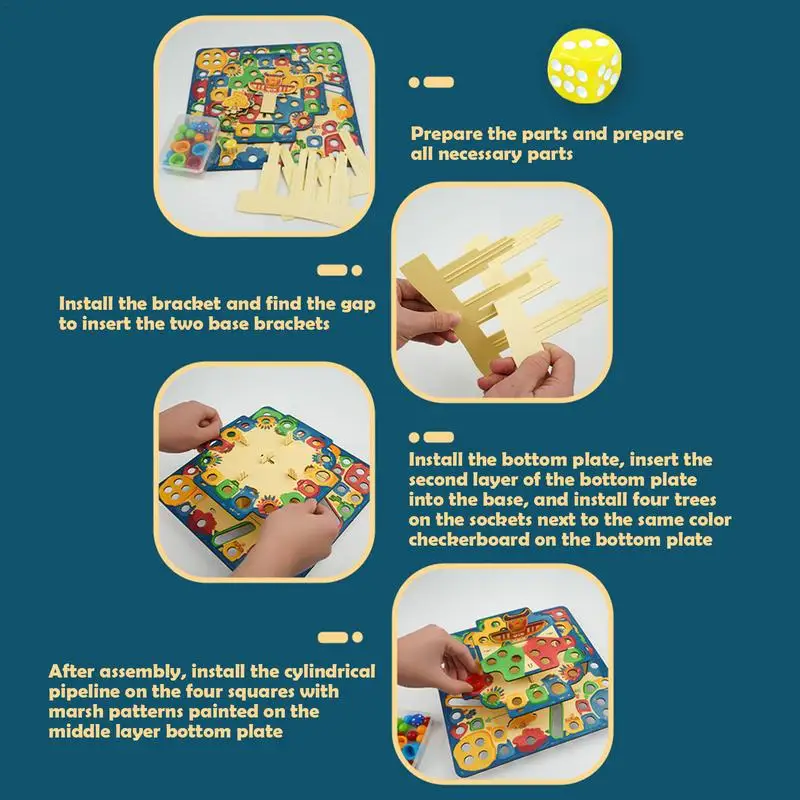 Prepare the parts and prepare all necessary parts

Install the bracket and find the gap to insert the two base brackets

Install the bottom plate, insert the second layer of the bottom plate into the base, and install four trees on the sockets next to the same color checkerboard on the bottom plate

After assembly, install the cylindrical pipeline on the four squares with marsh patterns painted on the middle layer bottom plate