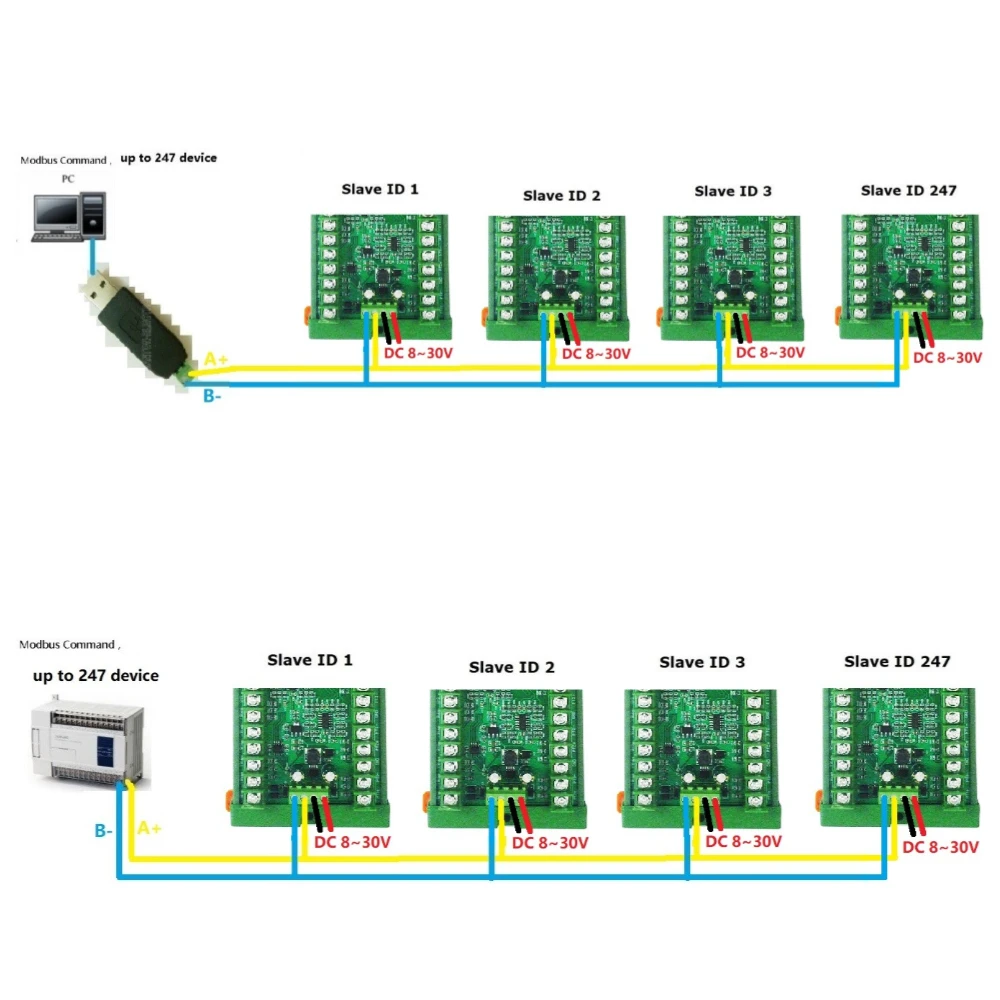 Modbus Command , up to 247 device

PC

Slave ID 1

Slave ID 2

Slave ID 3

Slave ID 247

A+

B-

DC 8~30V

DC 8~30V

DC 8~30V

DC 8~30V

Modbus Command ,

up to 247 device

Slave ID 1

Slave ID 2

Slave ID 3

Slave ID 247

B-

A+

DC 8~30V

DC 8~30V

DC 8~30V

DC 8~30V