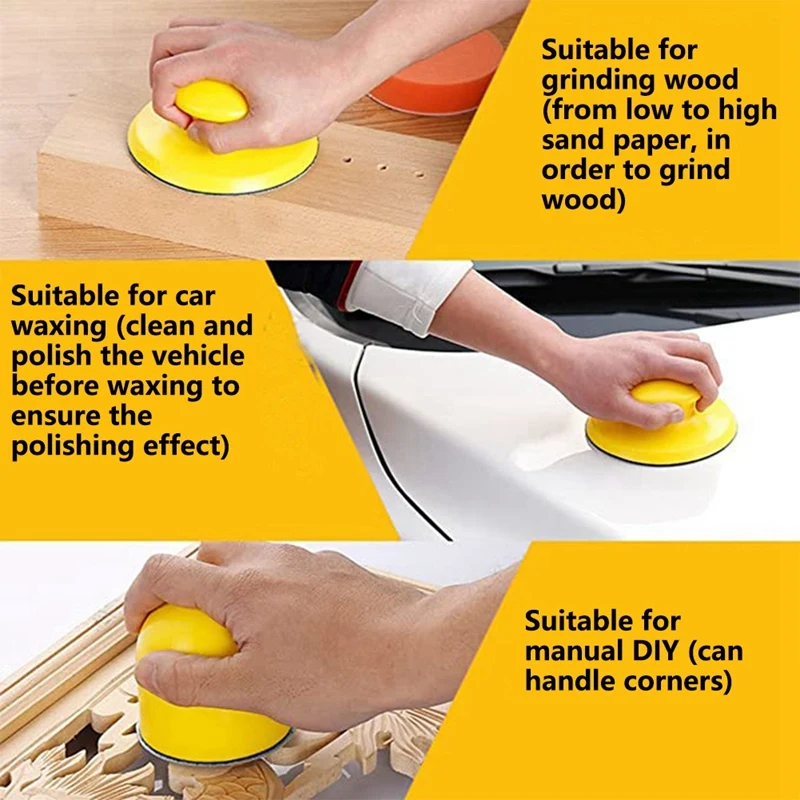 Suitable for grinding wood (from low to high sand paper, in order to grind wood)

Suitable for car waxing (clean and polish the vehicle before waxing to ensure the polishing effect)

Suitable for manual DIY (can handle corners)