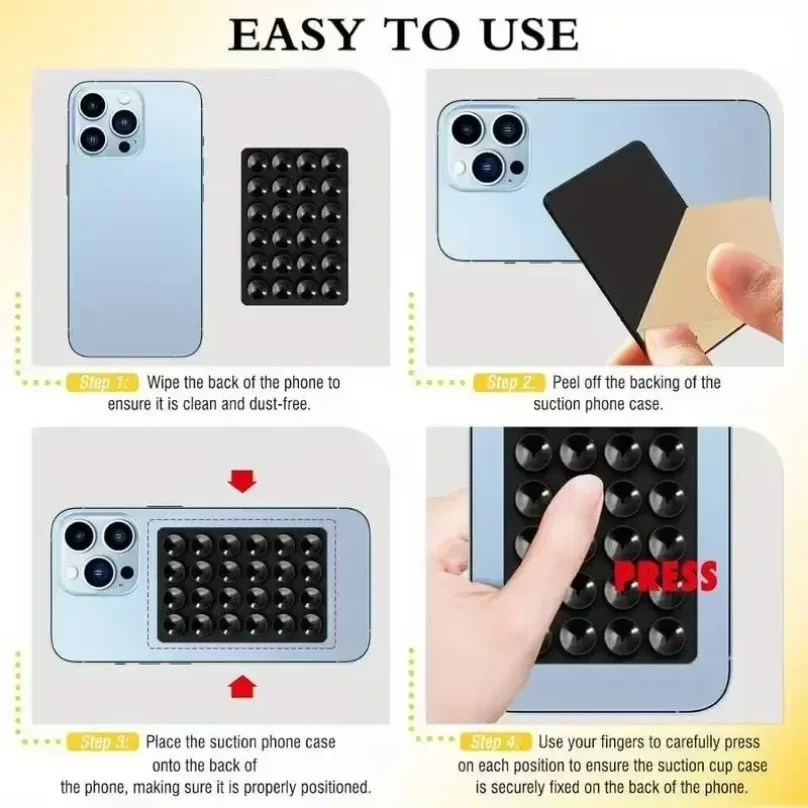 EASY TO USE

Step 1: Wipe the back of the phone to ensure it is clean and dust-free.

Step 2: Peel off the backing of the suction phone case.

PRESS

Step 3: Place the suction phone case onto the back of the phone, making sure it is properly positioned.

Step 4: Use your fingers to carefully press on each position to ensure the suction cup case is securely fixed on the back of the phone.