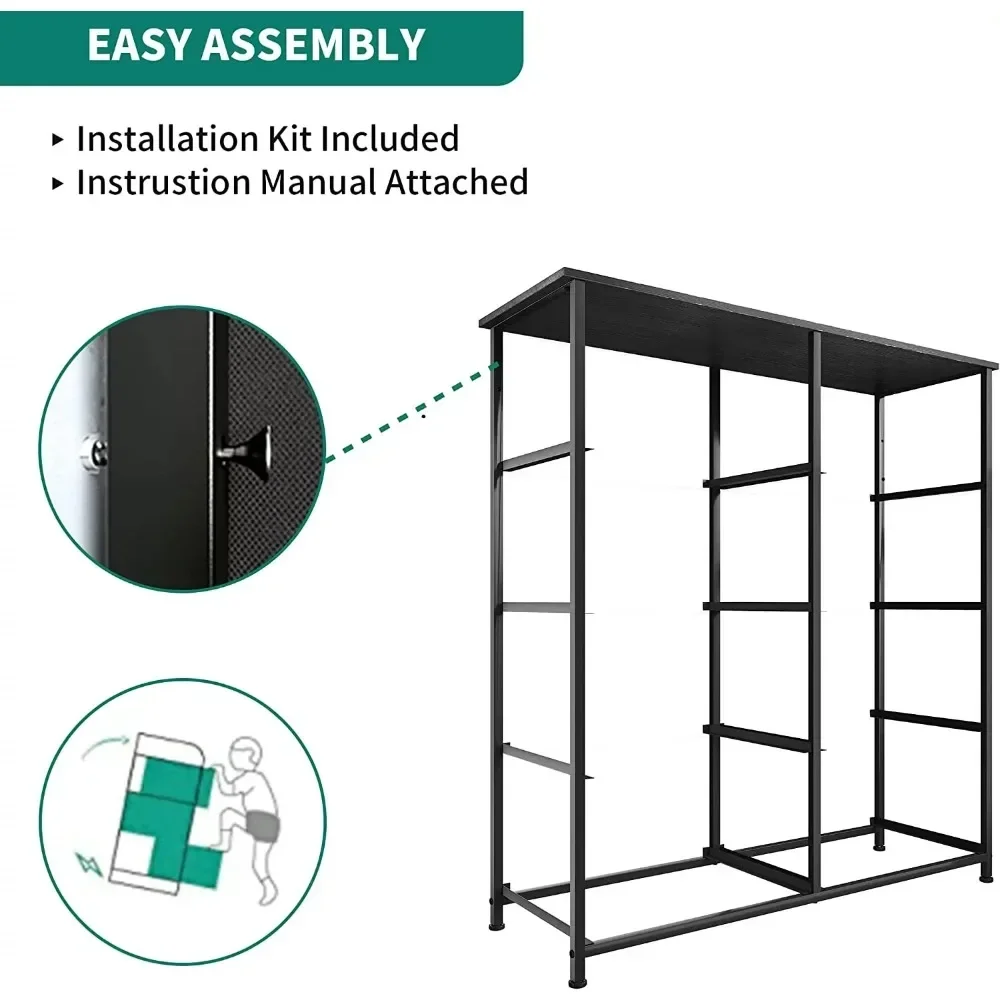 EASY ASSEMBLY

▸ Installation Kit Included
▸ Instrustion Manual Attached