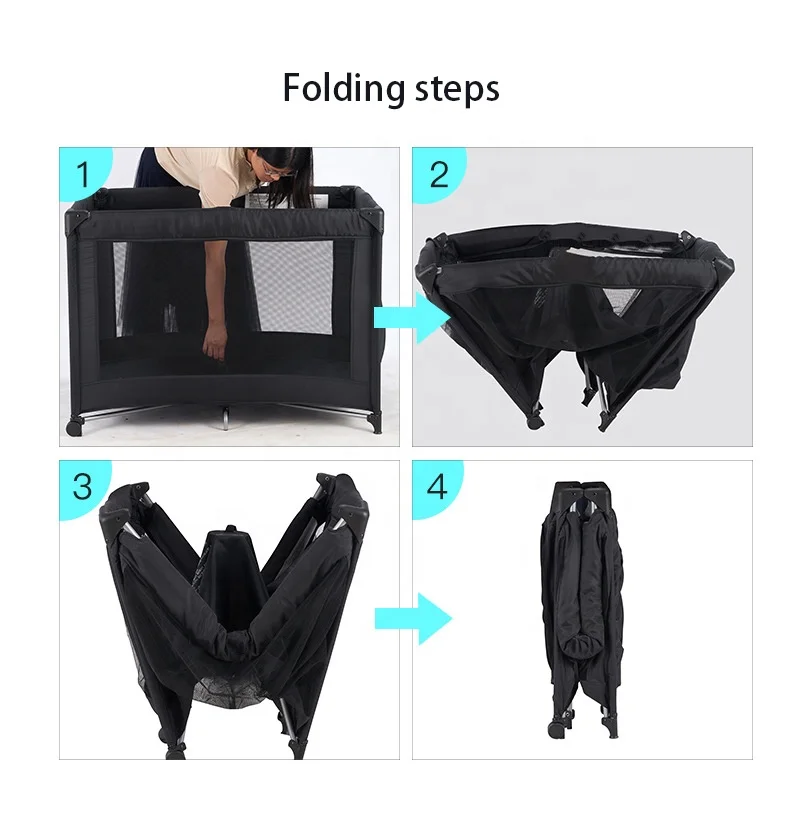 Folding steps

1

2

3

4