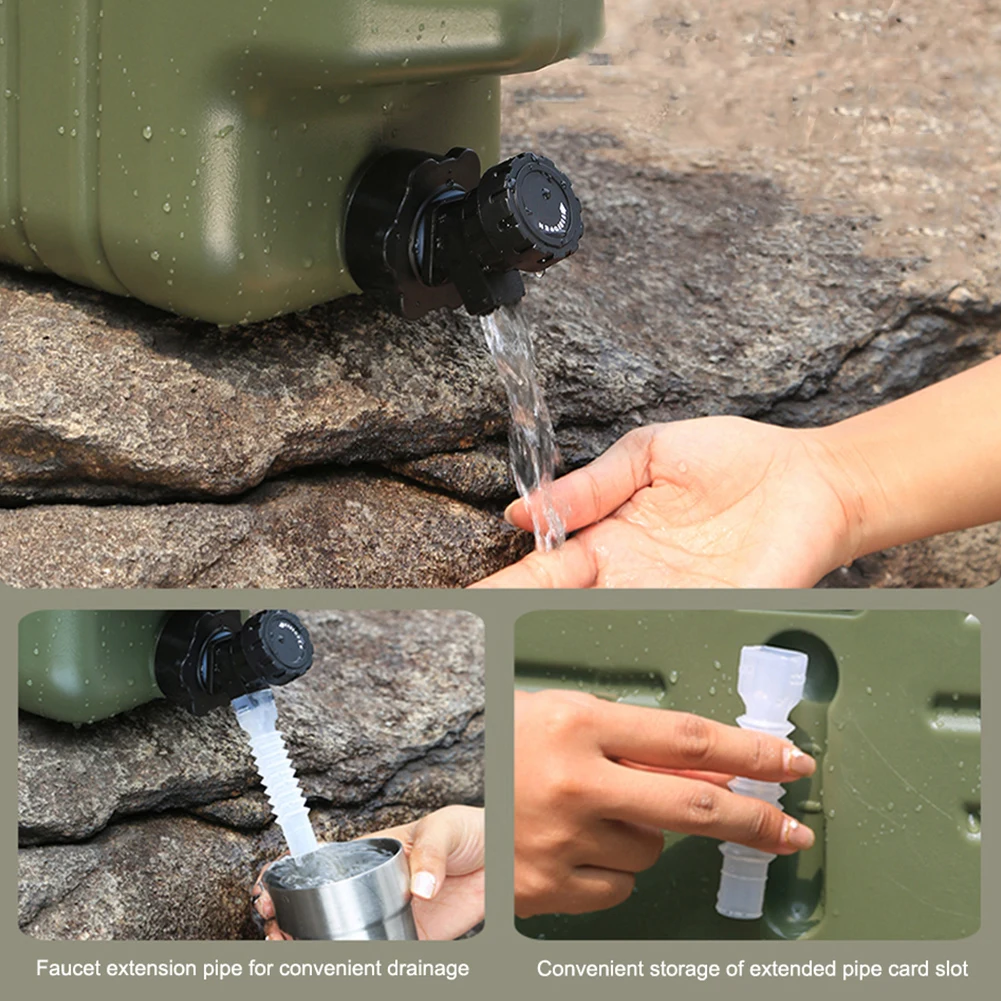 Faucet extension pipe for convenient drainage

Convenient storage of extended pipe card slot