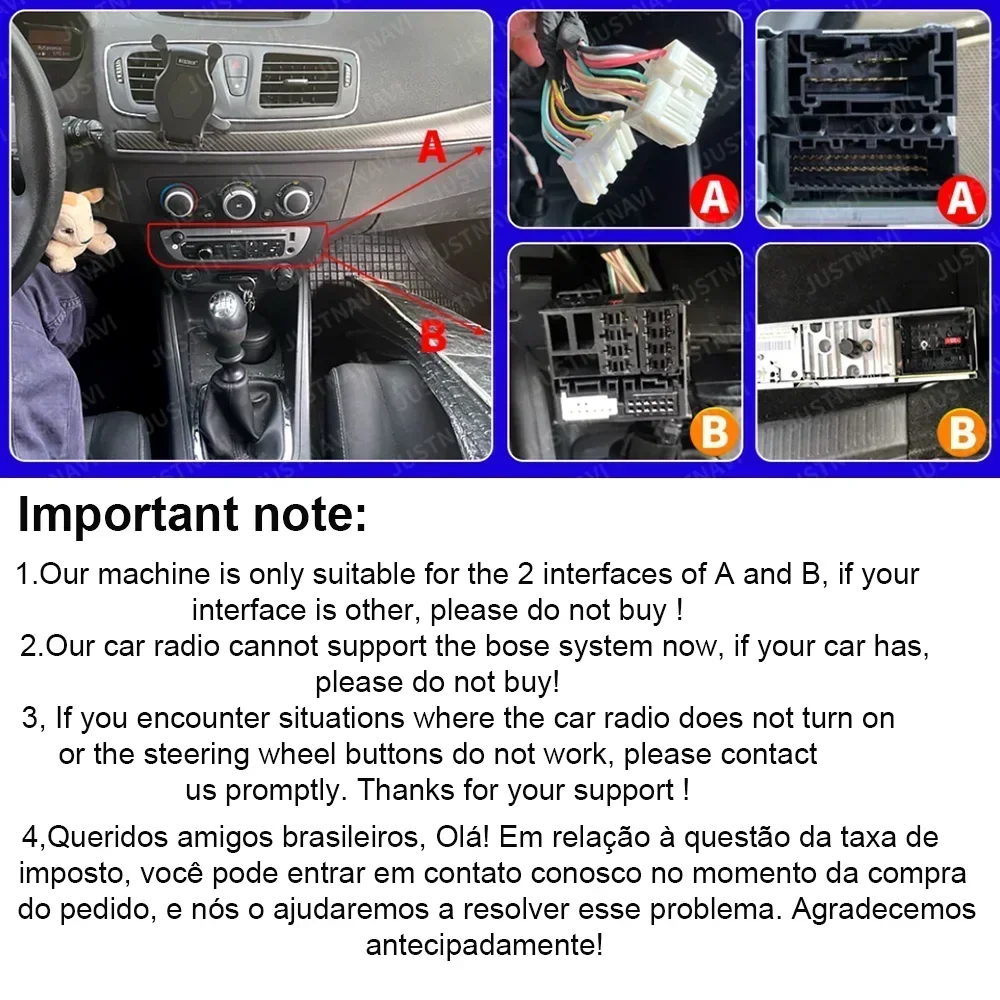 A

B

A

A

B

B

JUSTNAVI

Important note:

1.Our machine is only suitable for the 2 interfaces of A and B, if your interface is other, please do not buy !

2.Our car radio cannot support the bose system now, if your car has, please do not buy!

3, If you encounter situations where the car radio does not turn on or the steering wheel buttons do not work, please contact us promptly. Thanks for your support !

4,Queridos amigos brasileiros, Olá! Em relação à questão da taxa de imposto, você pode entrar em contato conosco no momento da compra do pedido, e nós o ajudaremos a resolver esse problema. Agradecemos antecipadamente!