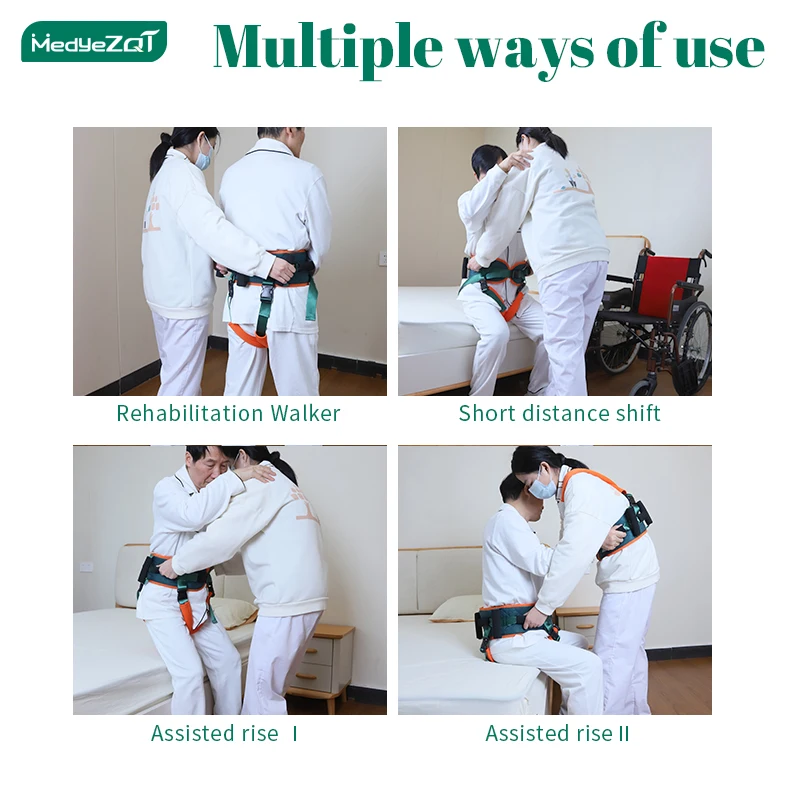 MedyeZQT

Multiple ways of use

Rehabilitation Walker

Short distance shift

Assisted rise Ⅰ

Assisted rise Ⅱ