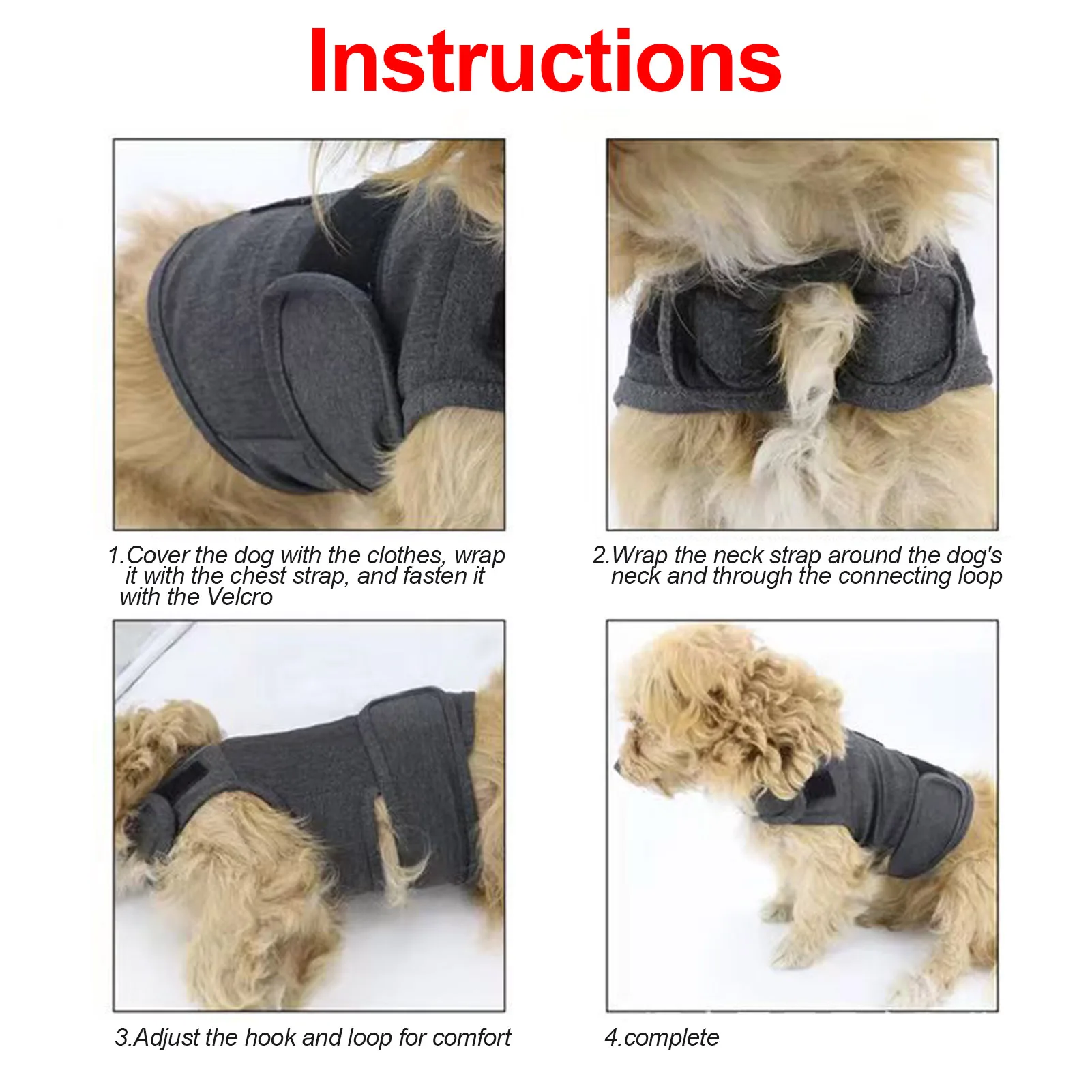 Instructions

1.Cover the dog with the clothes, wrap it with the chest strap, and fasten it with the Velcro

2.Wrap the neck strap around the dog's neck and through the connecting loop

3.Adjust the hook and loop for comfort

4.complete