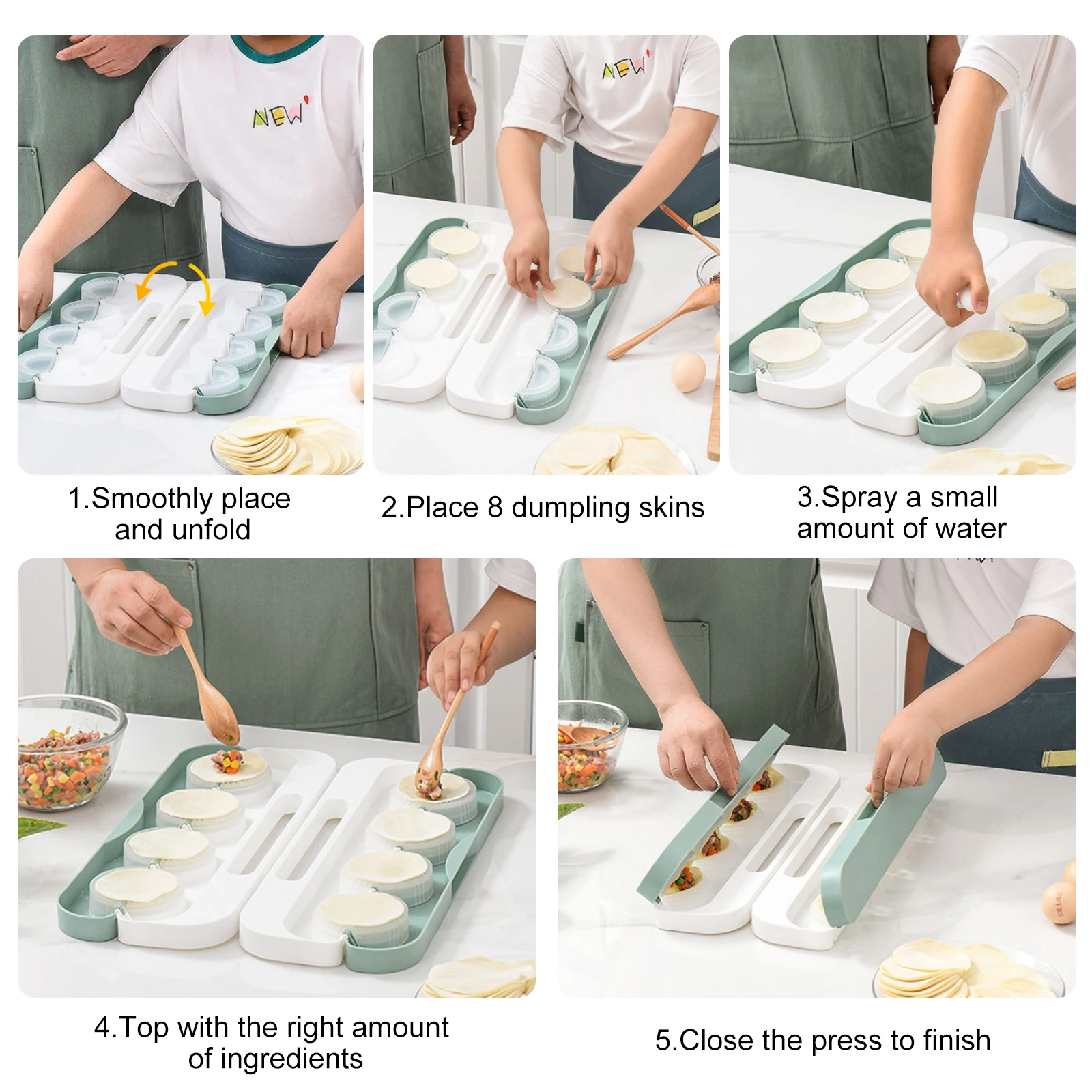 NEW

NEW

1.Smoothly place and unfold

2.Place 8 dumpling skins

3.Spray a small amount of water

4.Top with the right amount of ingredients

5.Close the press to finish