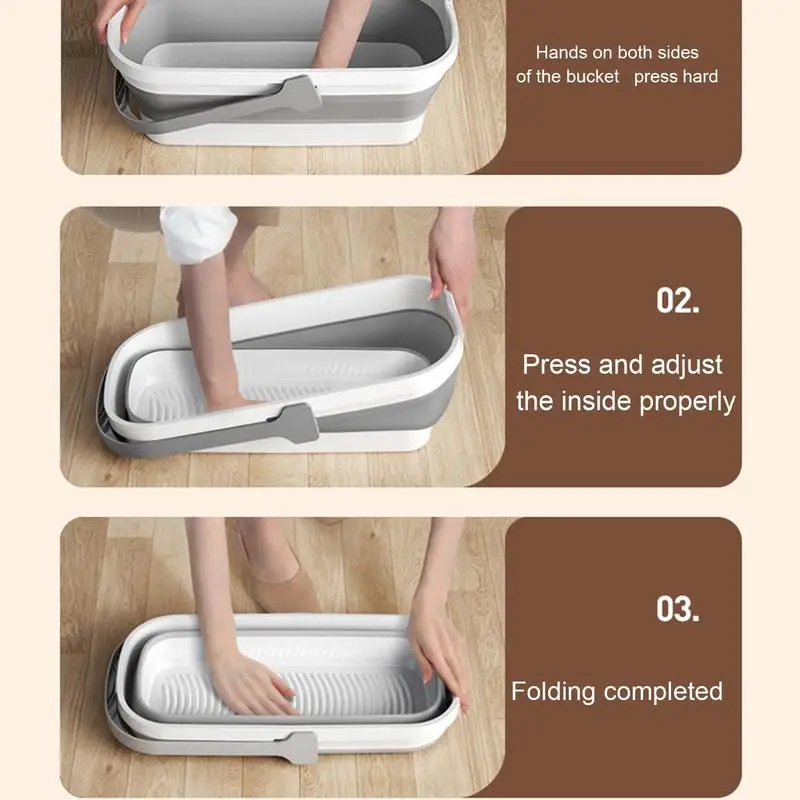 Hands on both sides of the bucket press hard

02.

Press and adjust the inside properly

03.

Folding completed