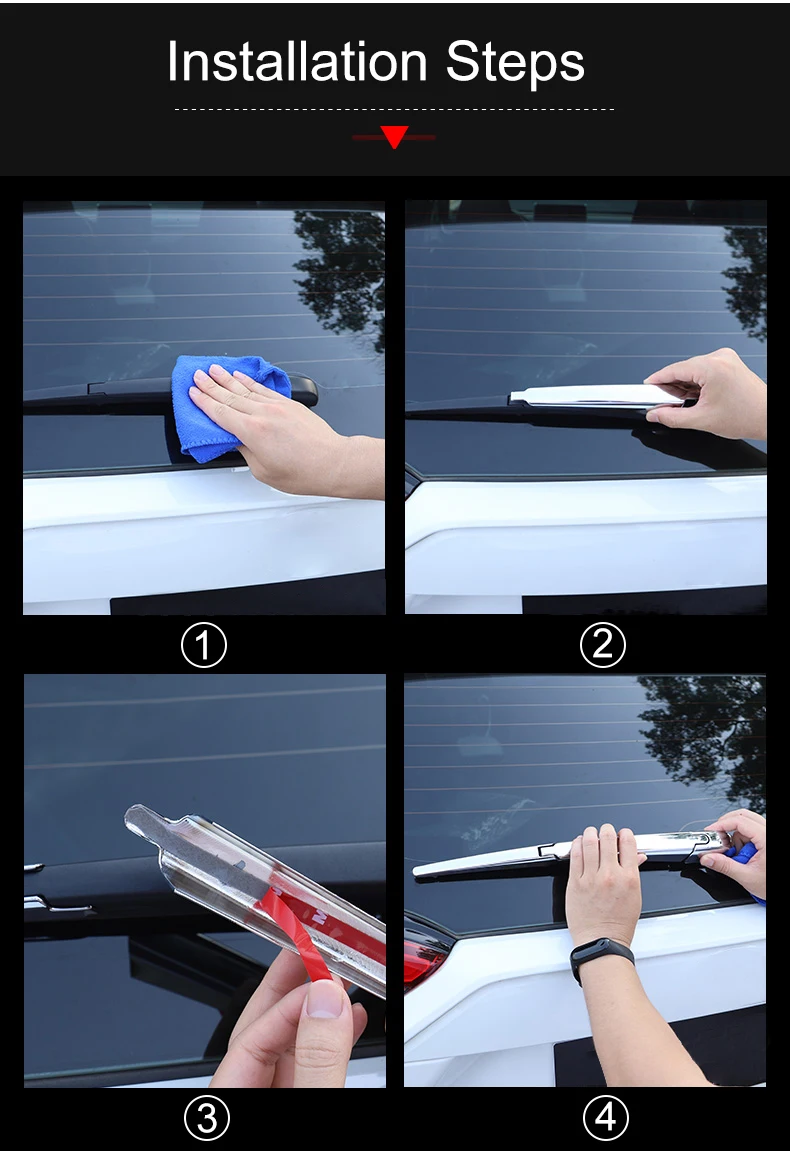 Installation Steps

①

②

③

④