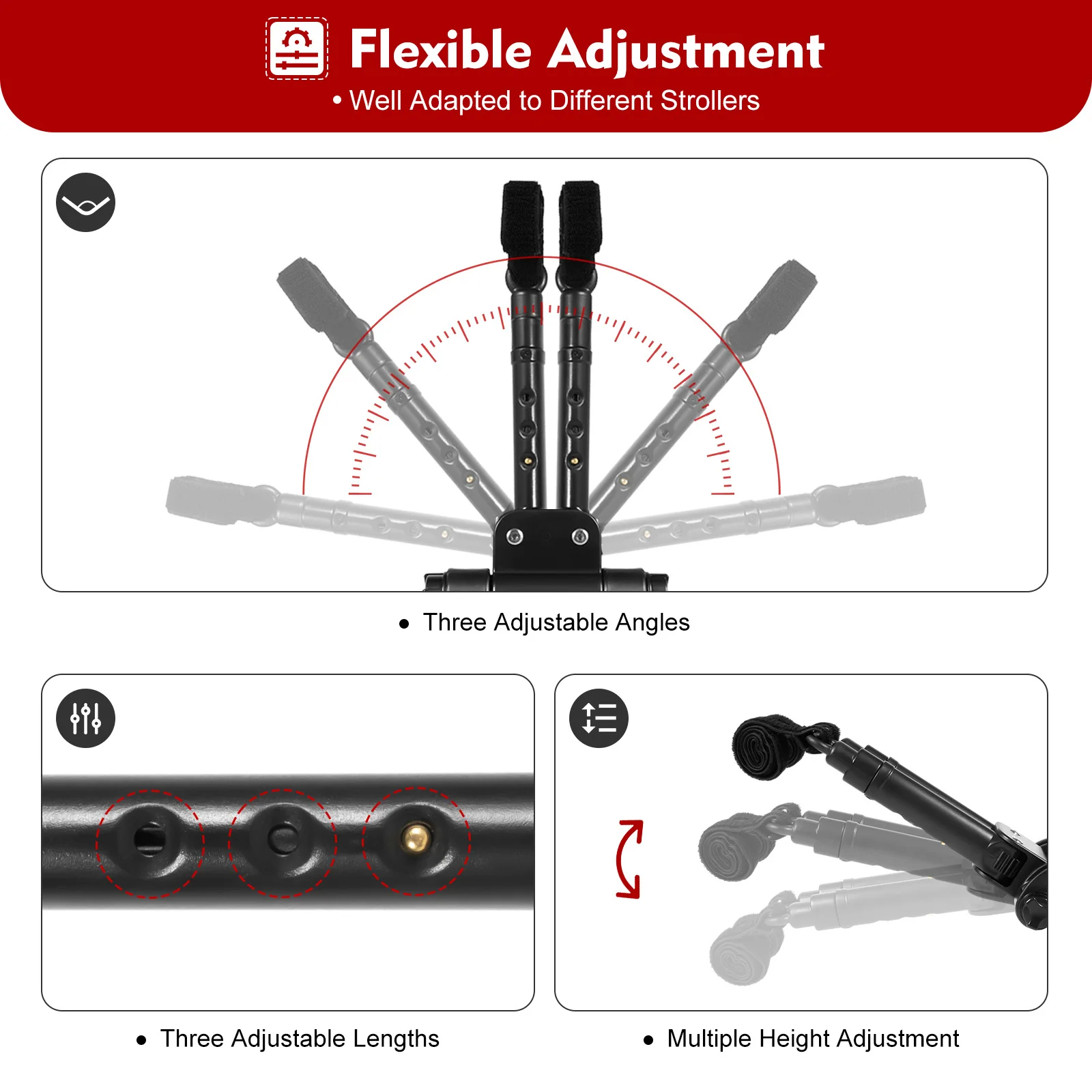 Flexible Adjustment
• Well Adapted to Different Strollers

• Three Adjustable Angles

• Three Adjustable Lengths

• Multiple Height Adjustment