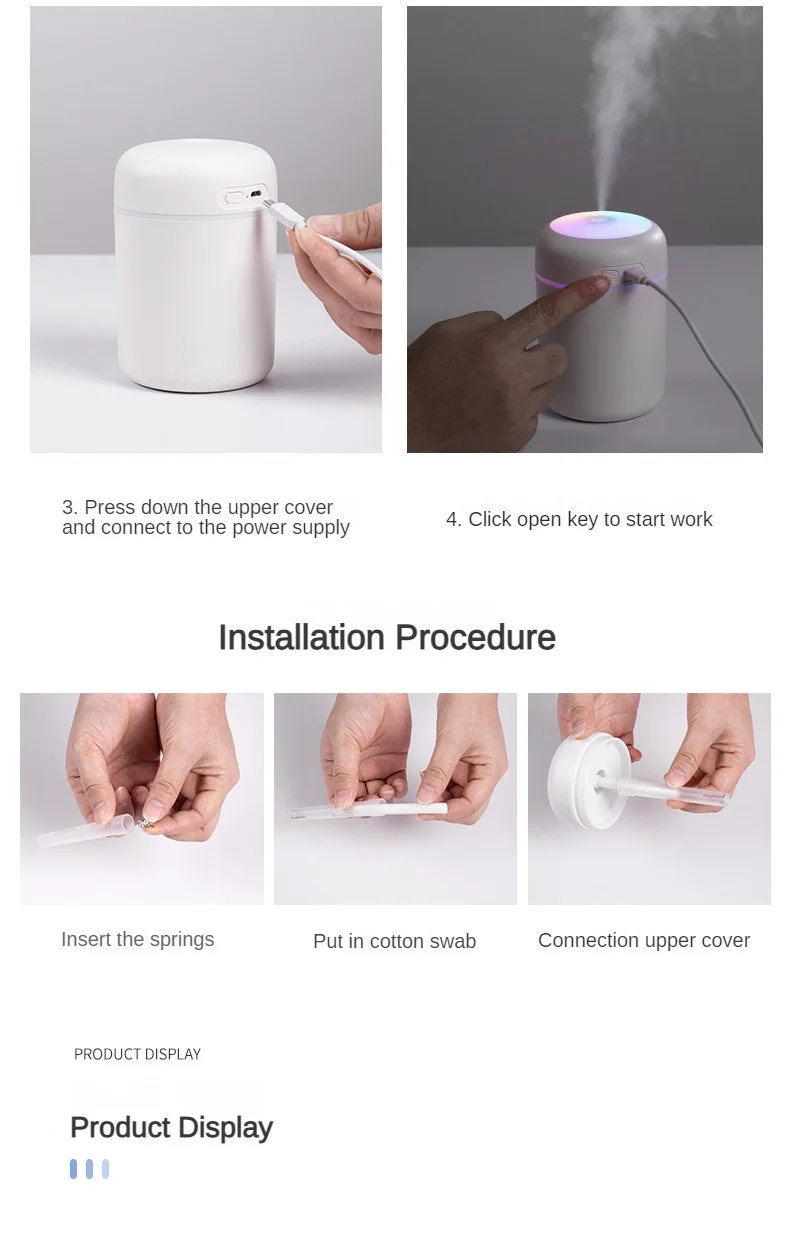 3. Press down the upper cover and connect to the power supply

4. Click open key to start work

Installation Procedure

Insert the springs

Put in cotton swab

Connection upper cover

PRODUCT DISPLAY

Product Display