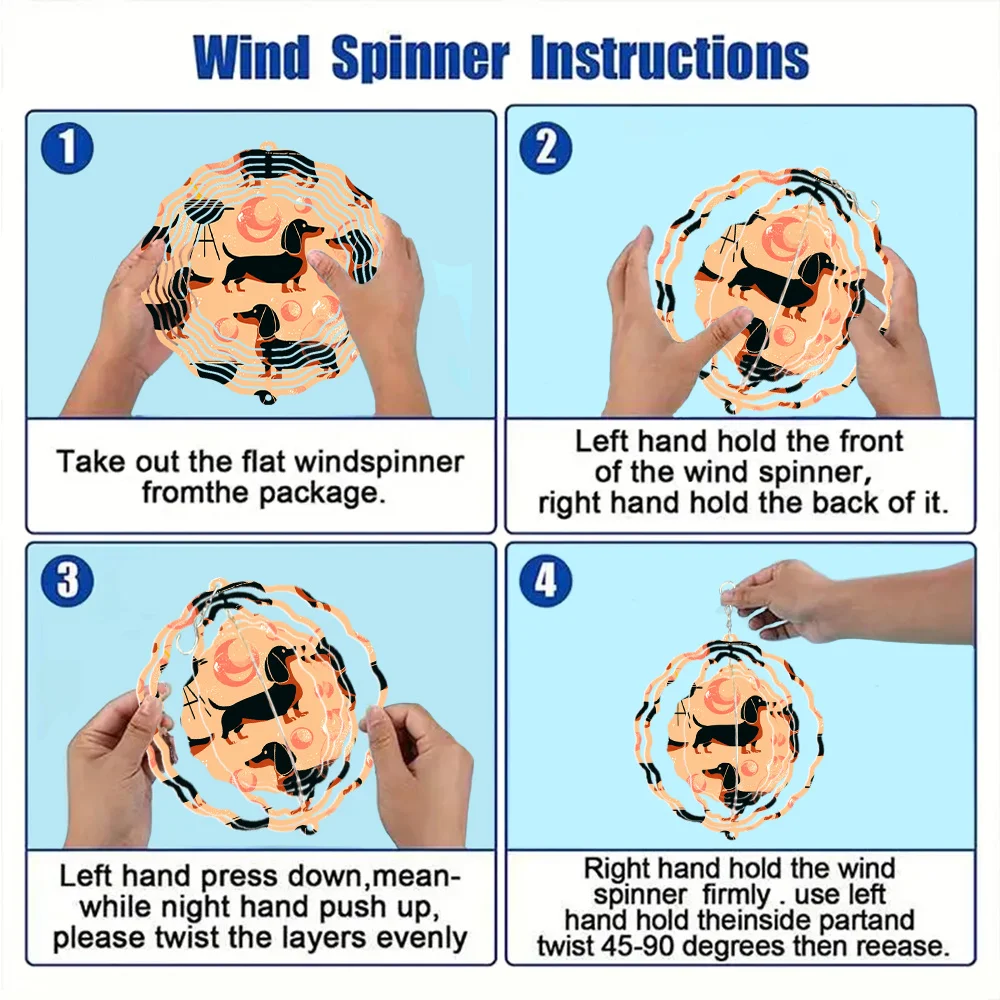 Wind Spinner Instructions

1

Take out the flat windspinner fromthe package.

2

Left hand hold the front of the wind spinner, right hand hold the back of it.

3

Left hand press down,meanwhile night hand push up, please twist the layers evenly

4

Right hand hold the wind spinner firmly . use left hand hold theinside partand twist 45-90 degrees then reease.